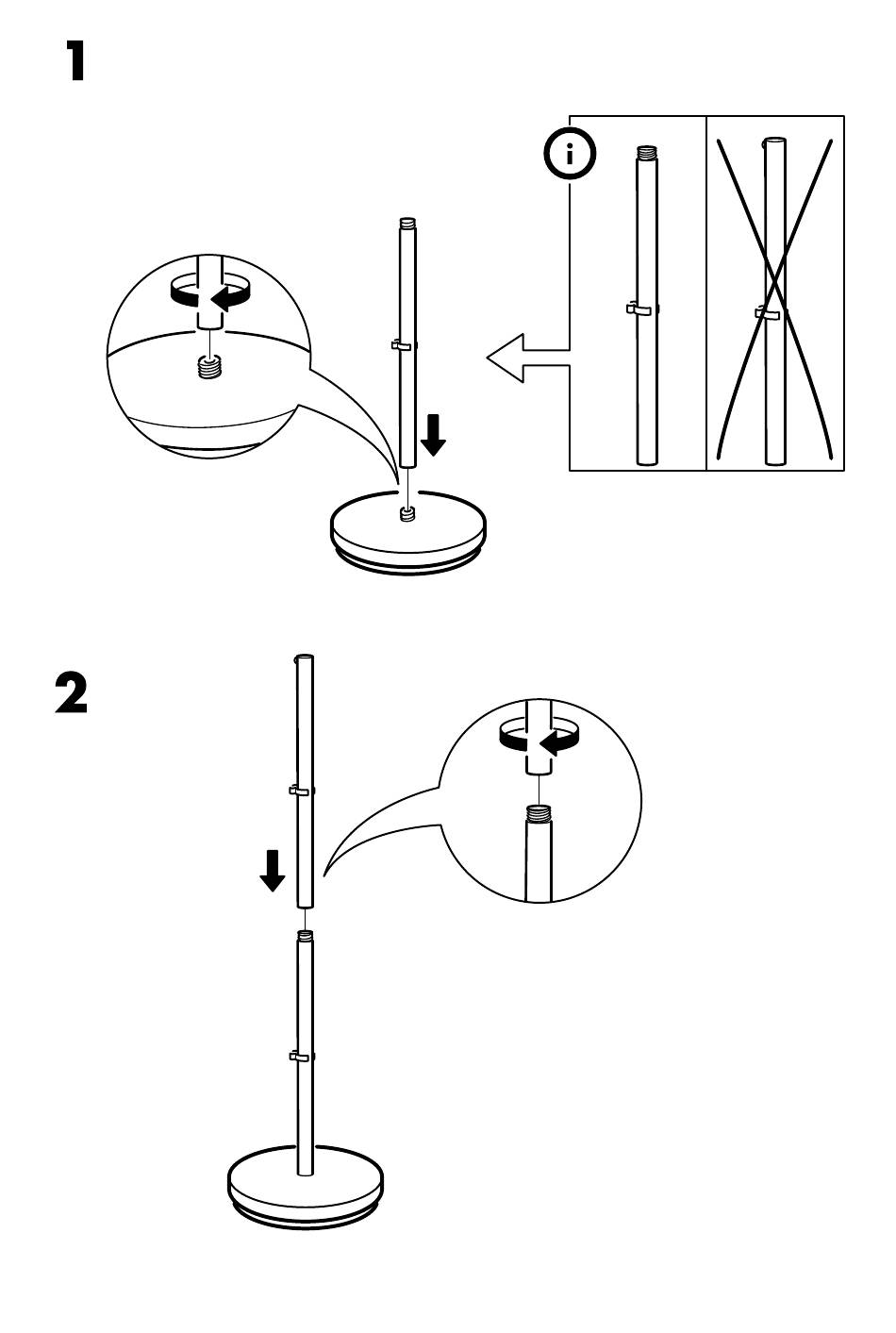 1

i

2