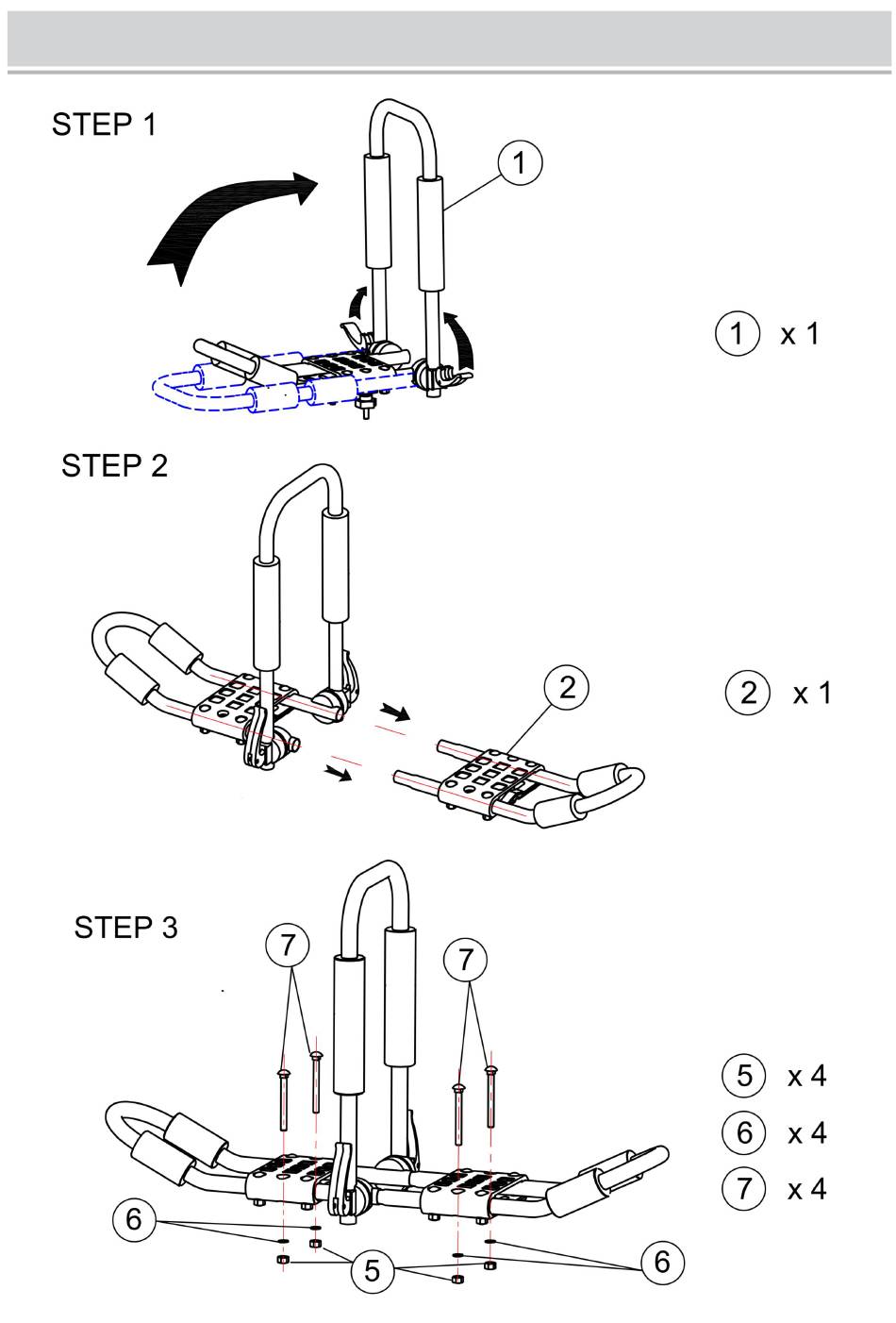 STEP 1

1

1 x 1

STEP 2

2

2 x 1

STEP 3

7

7

6

5

6

5 x 4

6 x 4

7 x 4