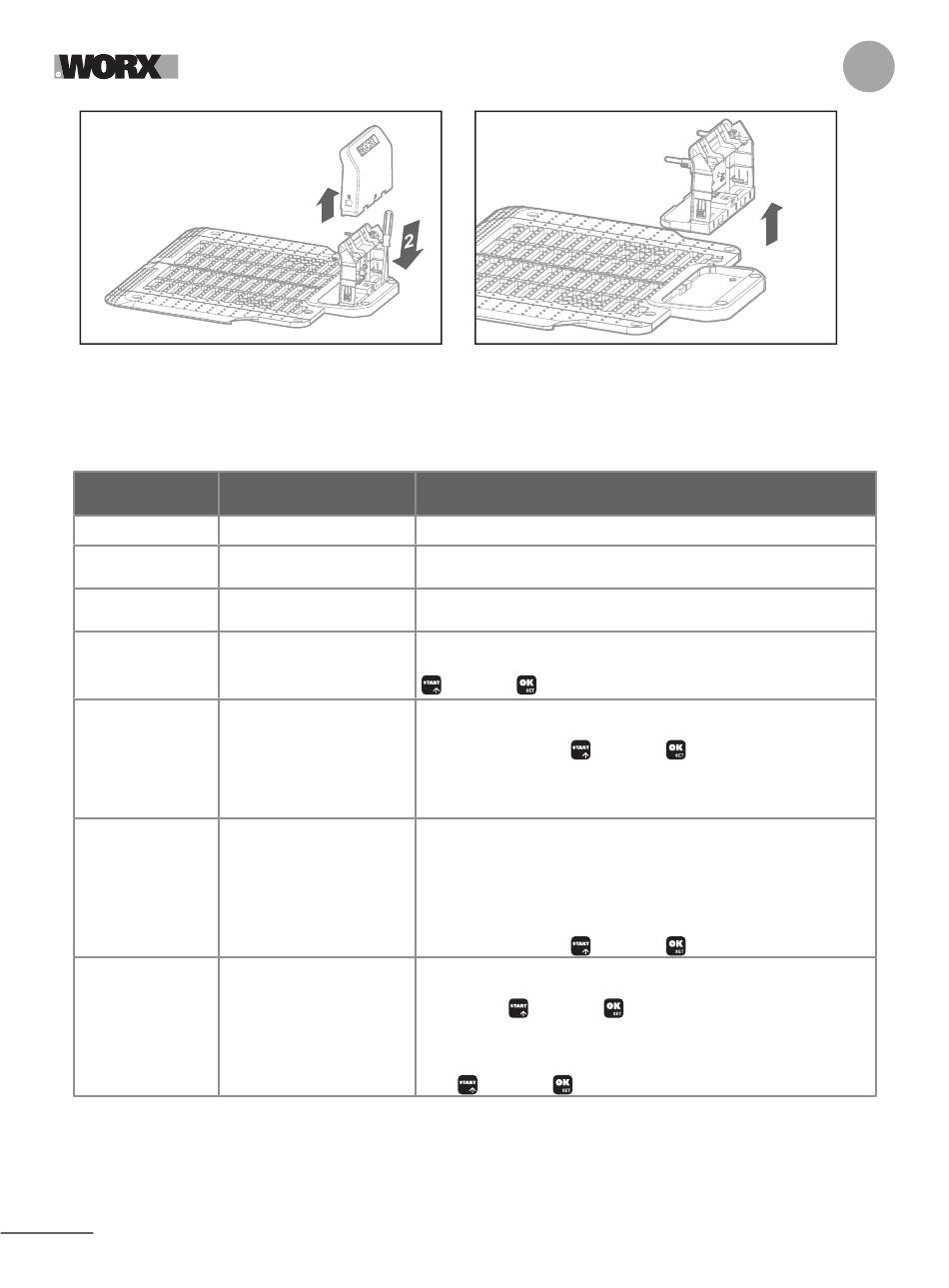 WORX

2

START

OK SET

START

OK SET

START

OK SET

START

OK SET

START

OK SET