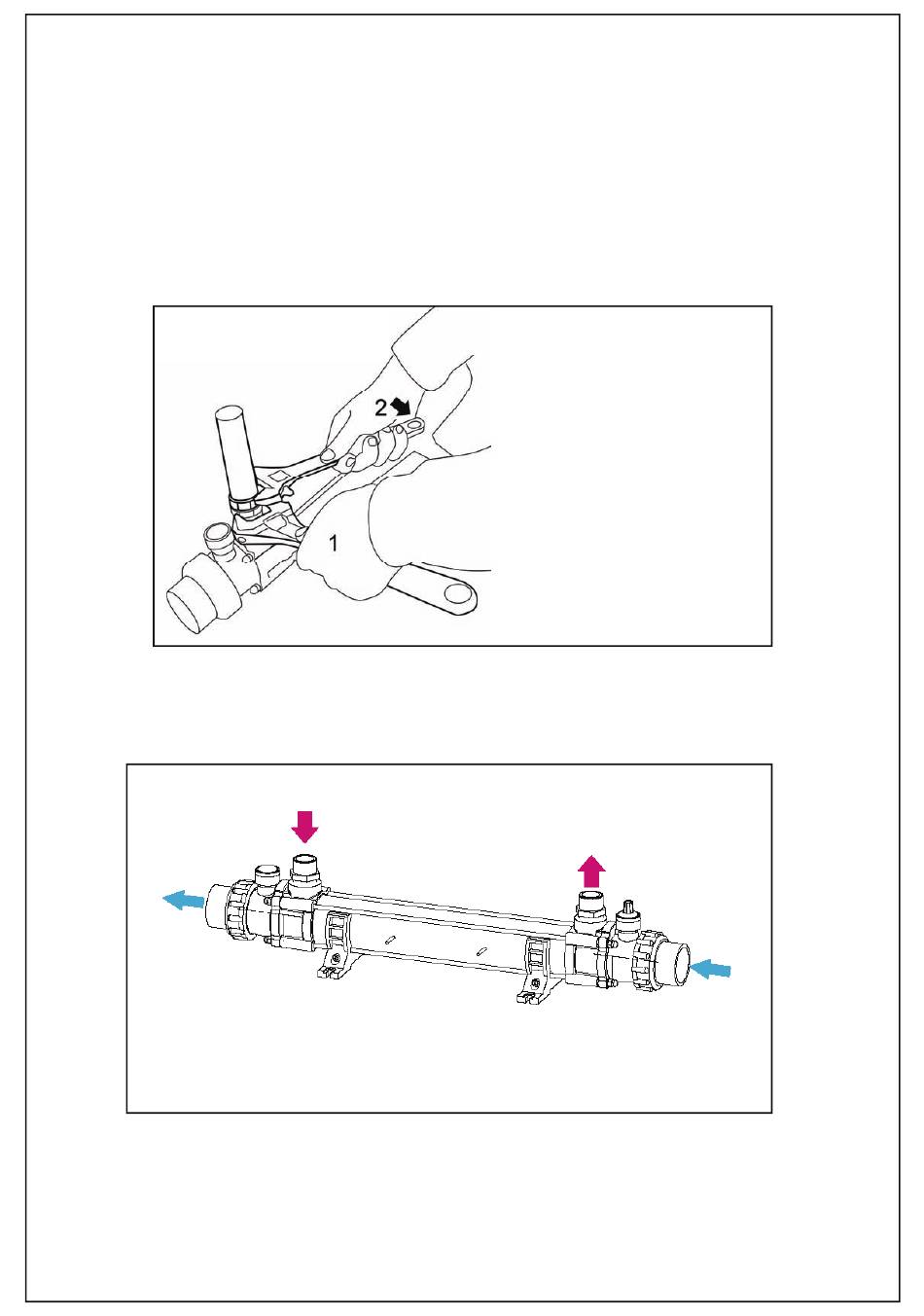 2

1