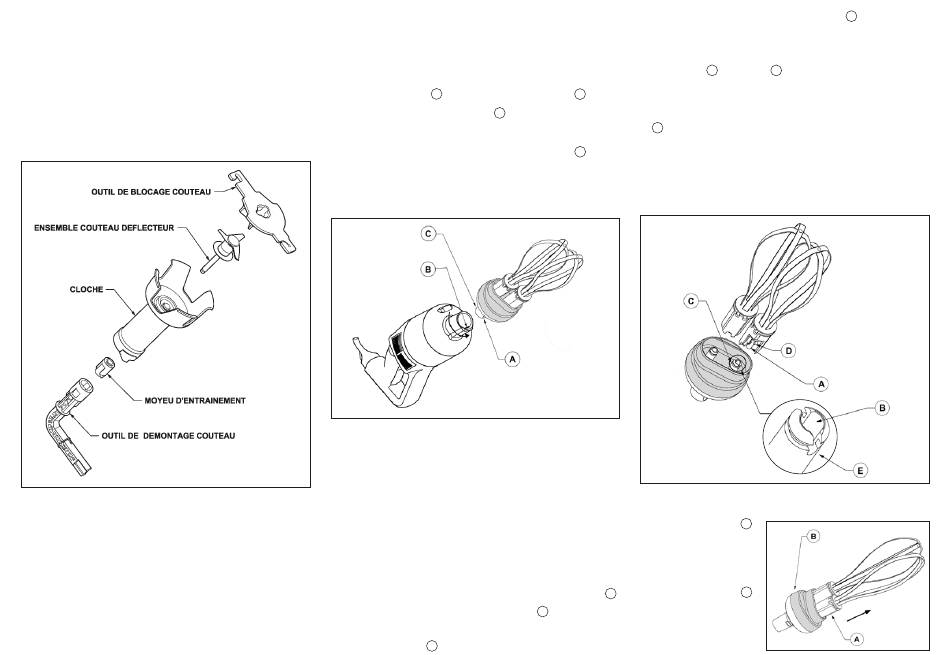 OUTIL DE BLOCAGE COUTEAU

ENSEMBLE COUTEAU DEFLECTEUR

CLOCHE

MOYEU D'ENTRAINEMENT

OUTIL DE DEMONTAGE COUTEAU

C

B

A

C

D

A

B

E

B

A