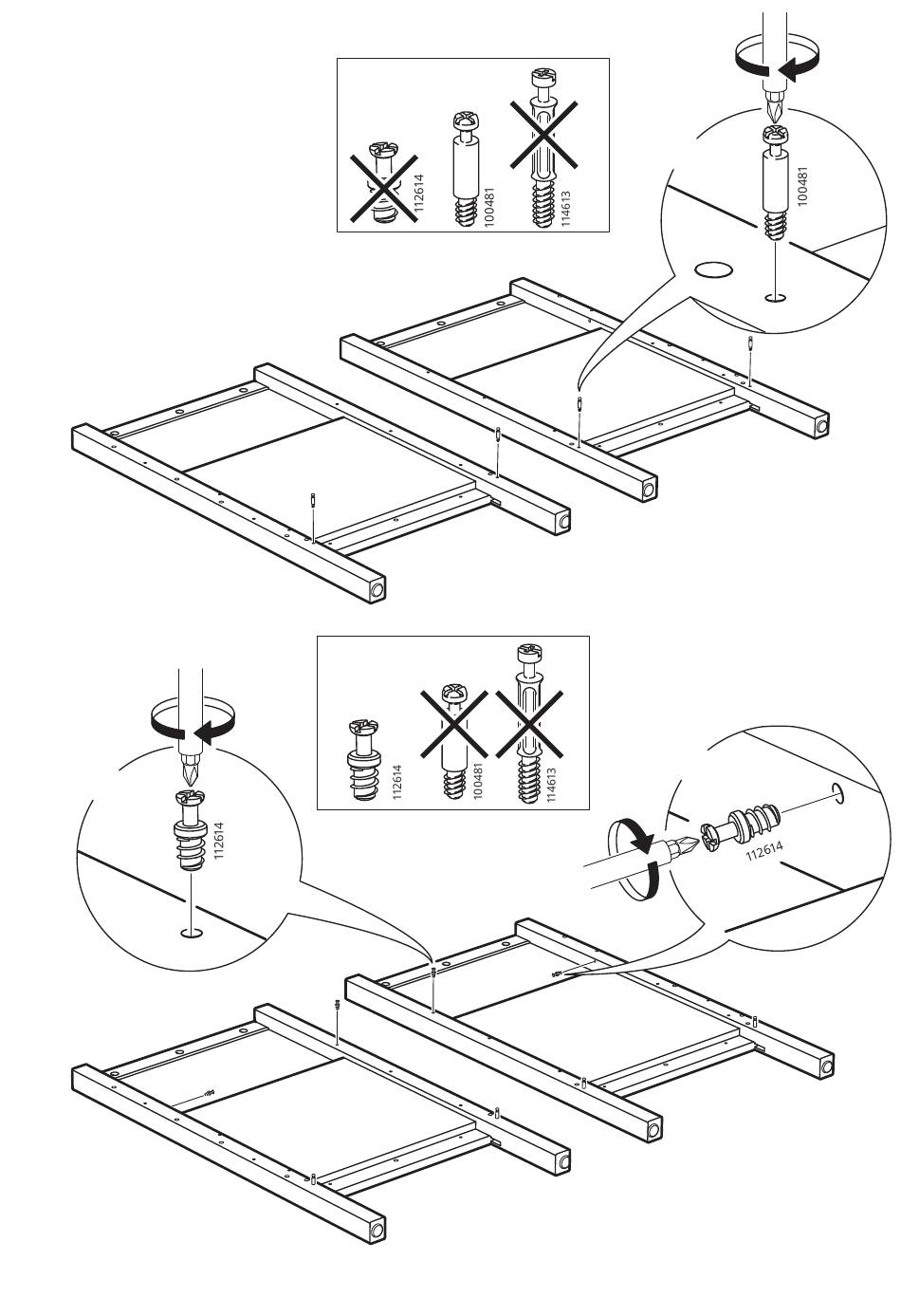 112614
100481
114613
100481
112614
100481
114613
112614
112614