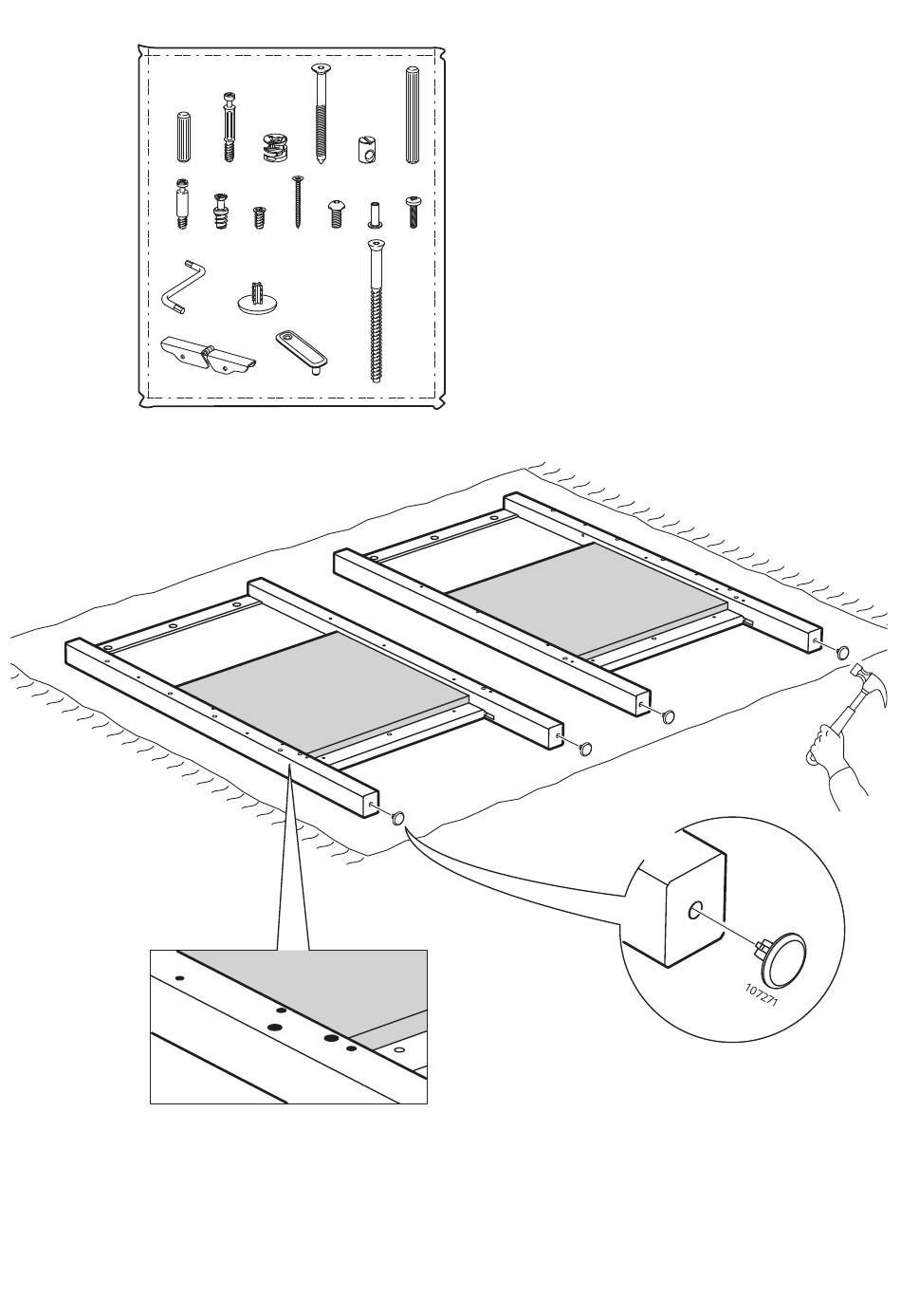 107271