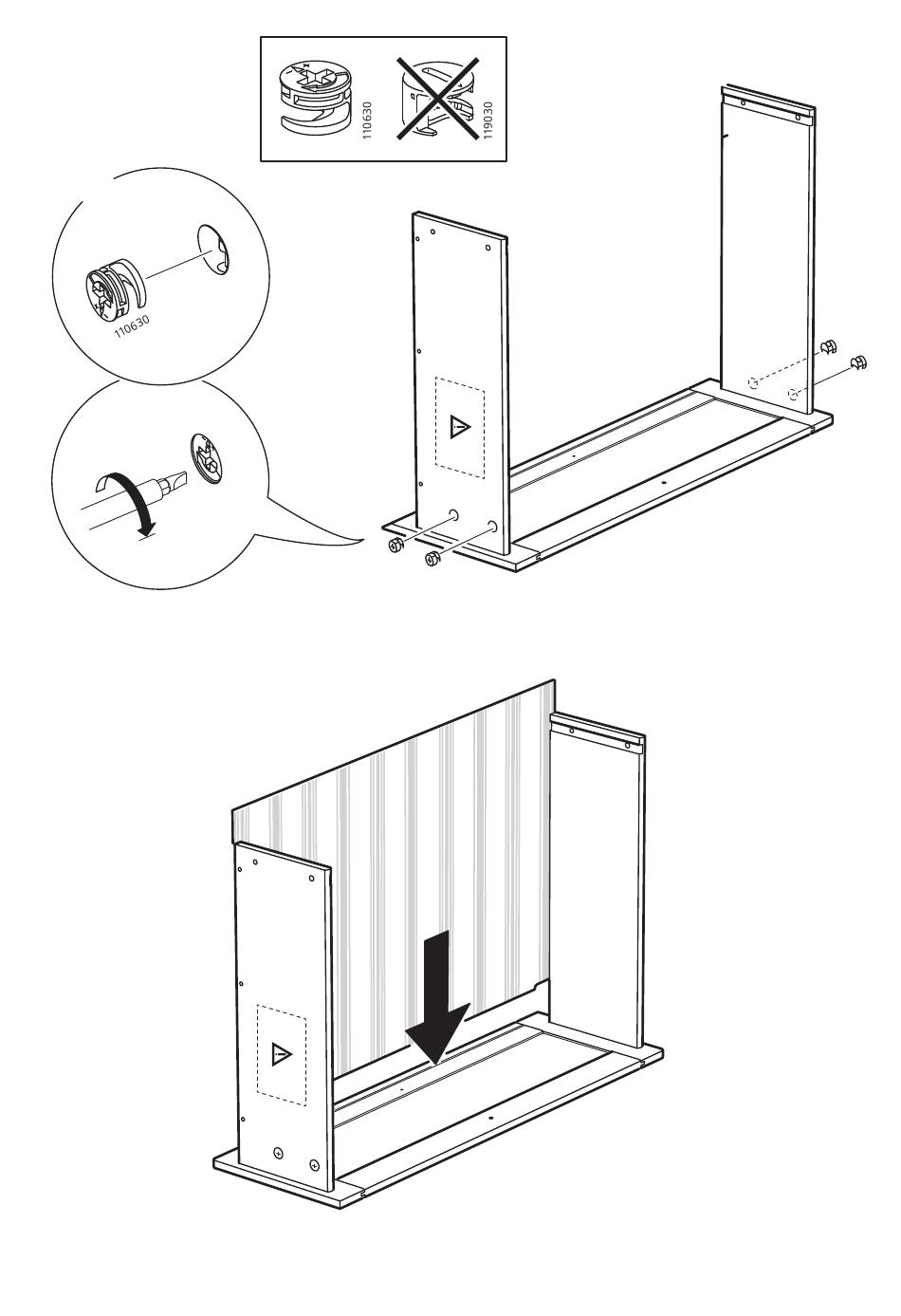 110630
119030
110630