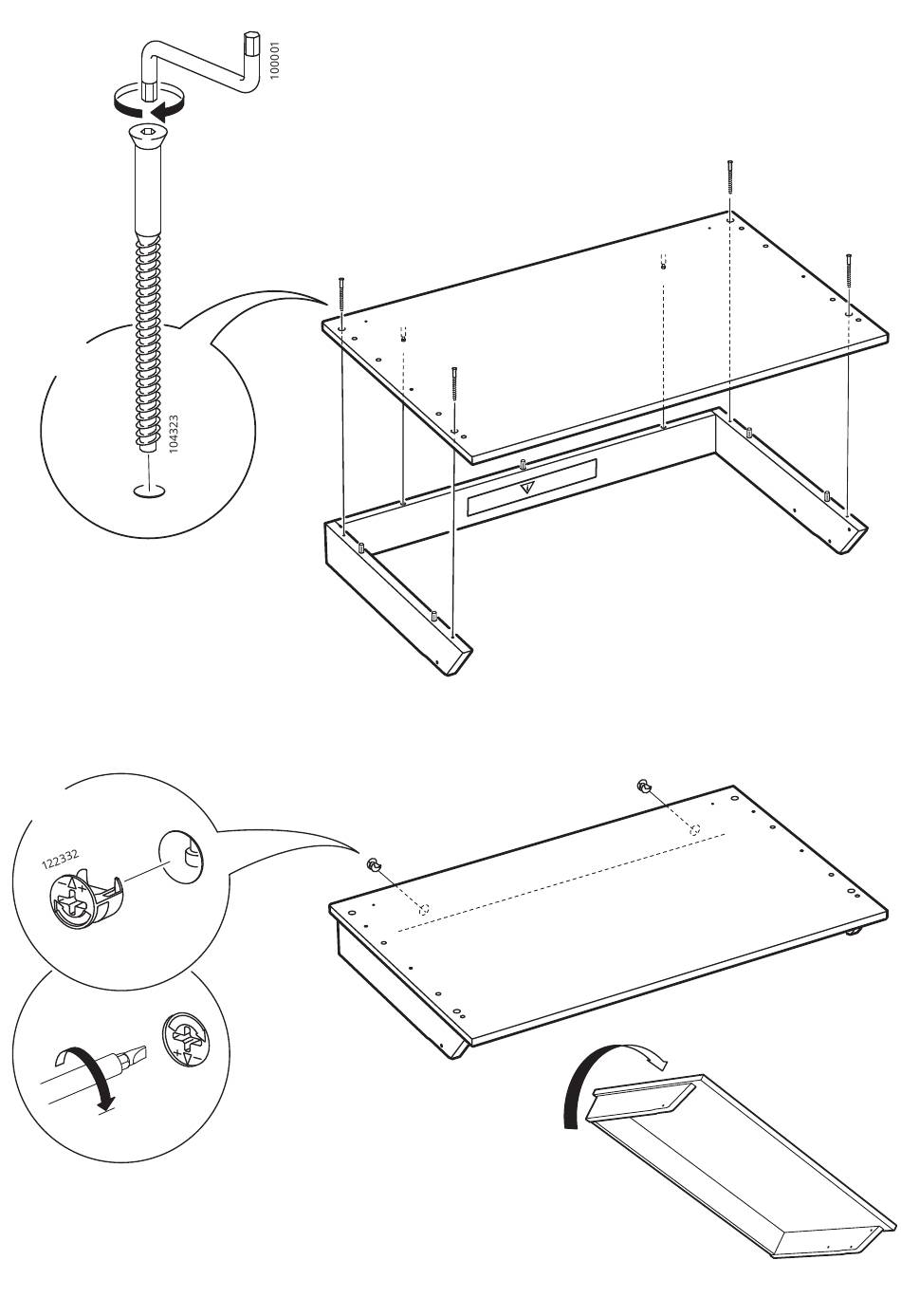 100001

104323

122332