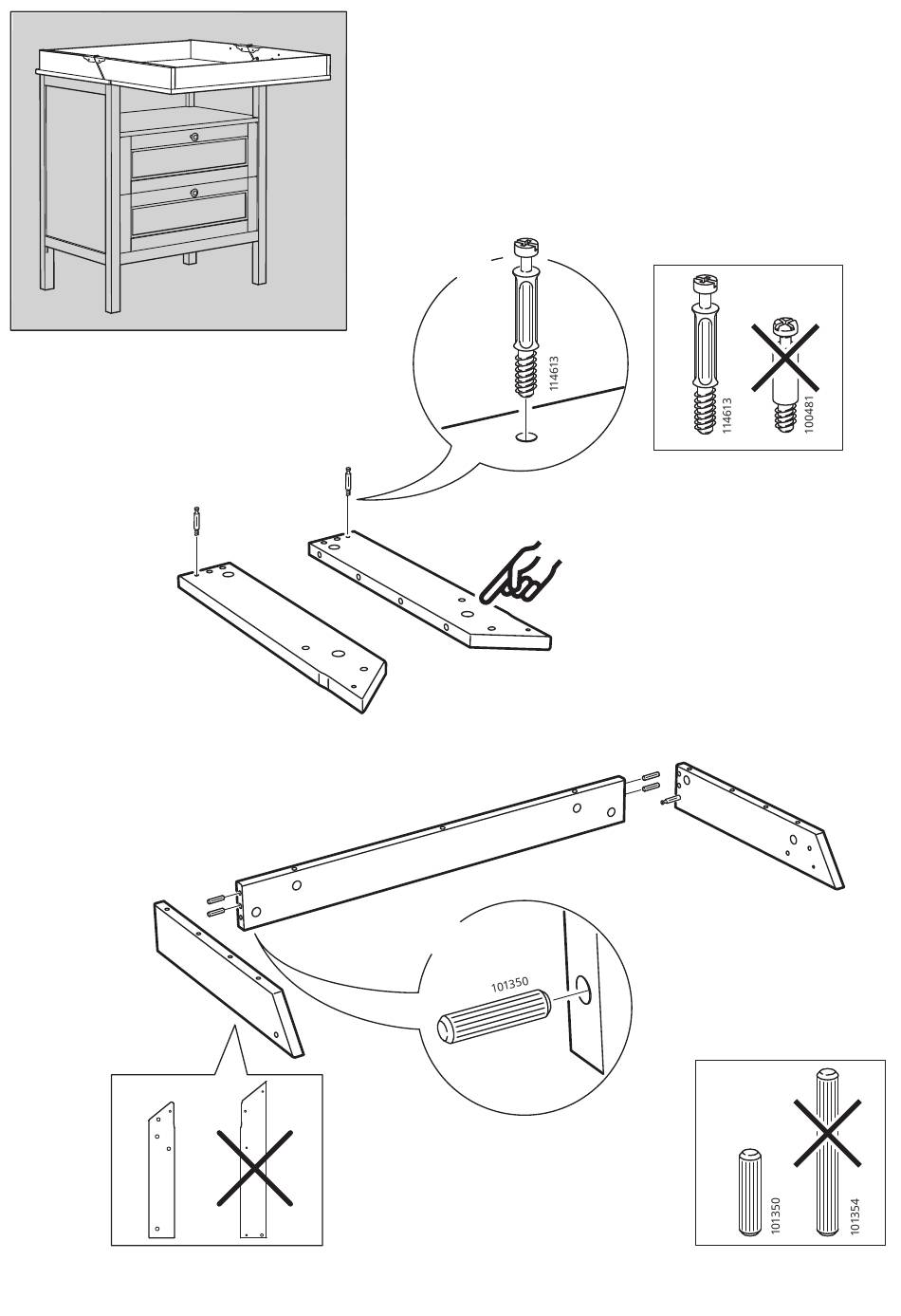 114613

114613

100481

101350

101350

101354