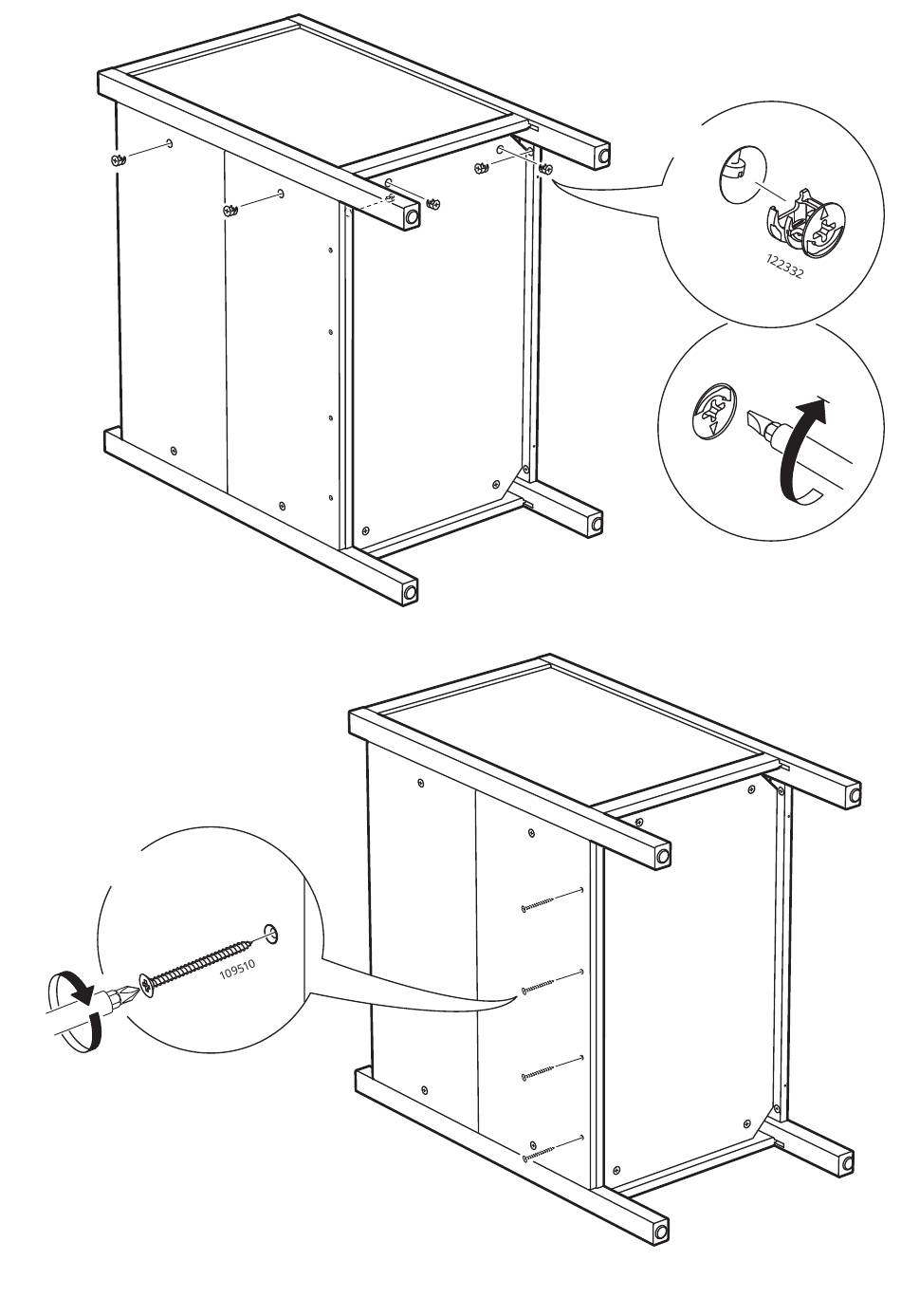 122332

109510