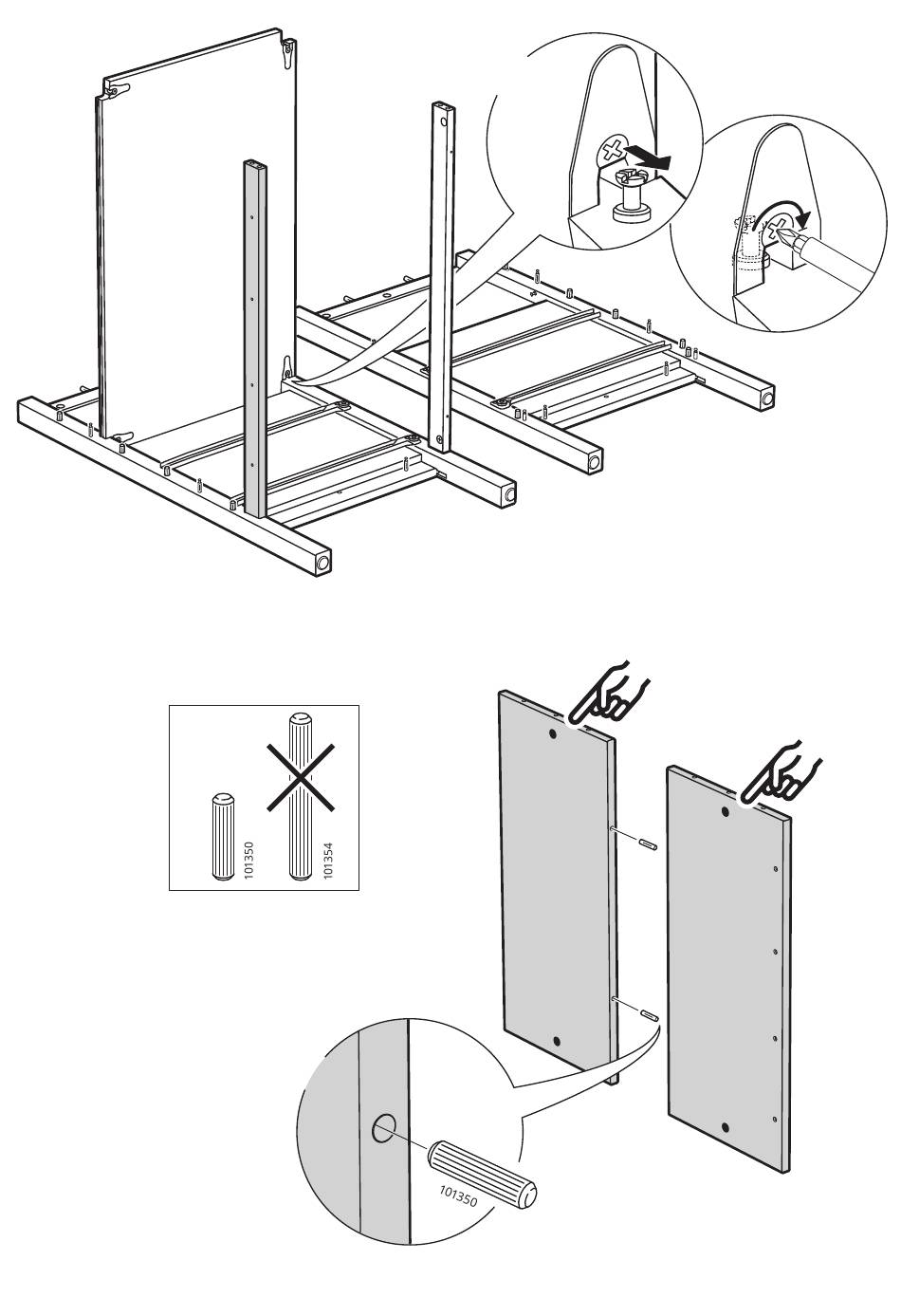 101350
101354
101350