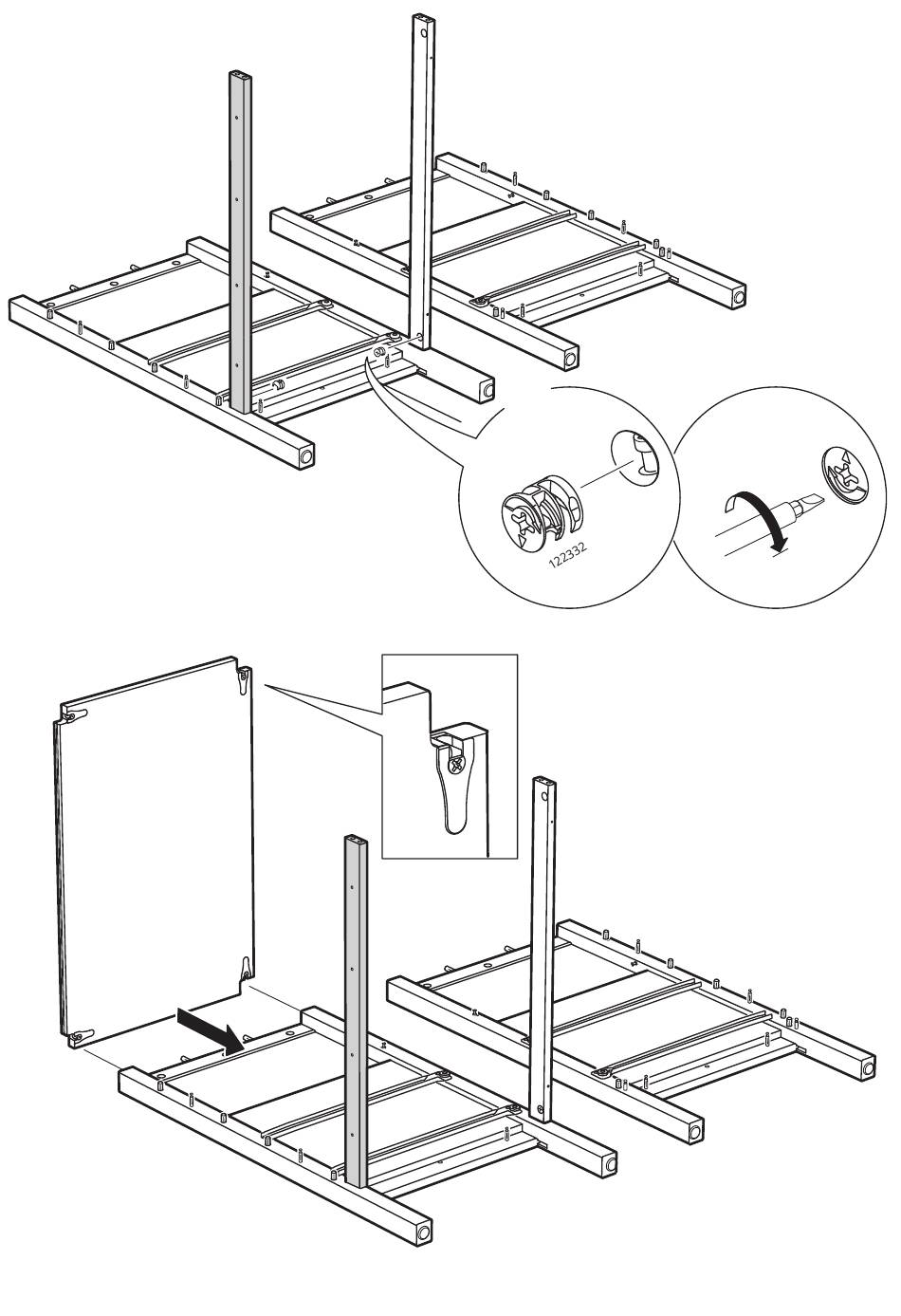 122332