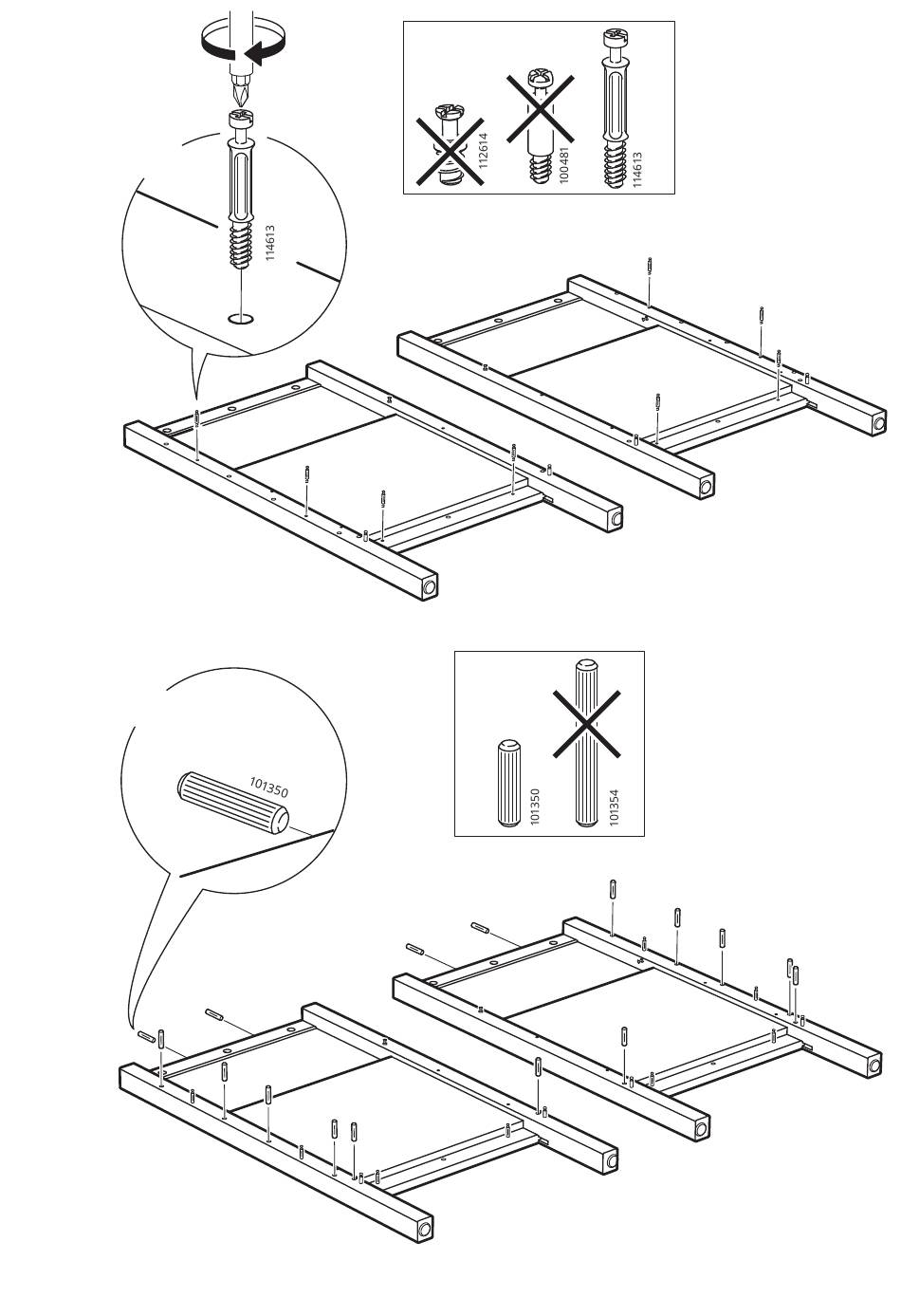 114613

112614
100481
114613

101350

101350
101354