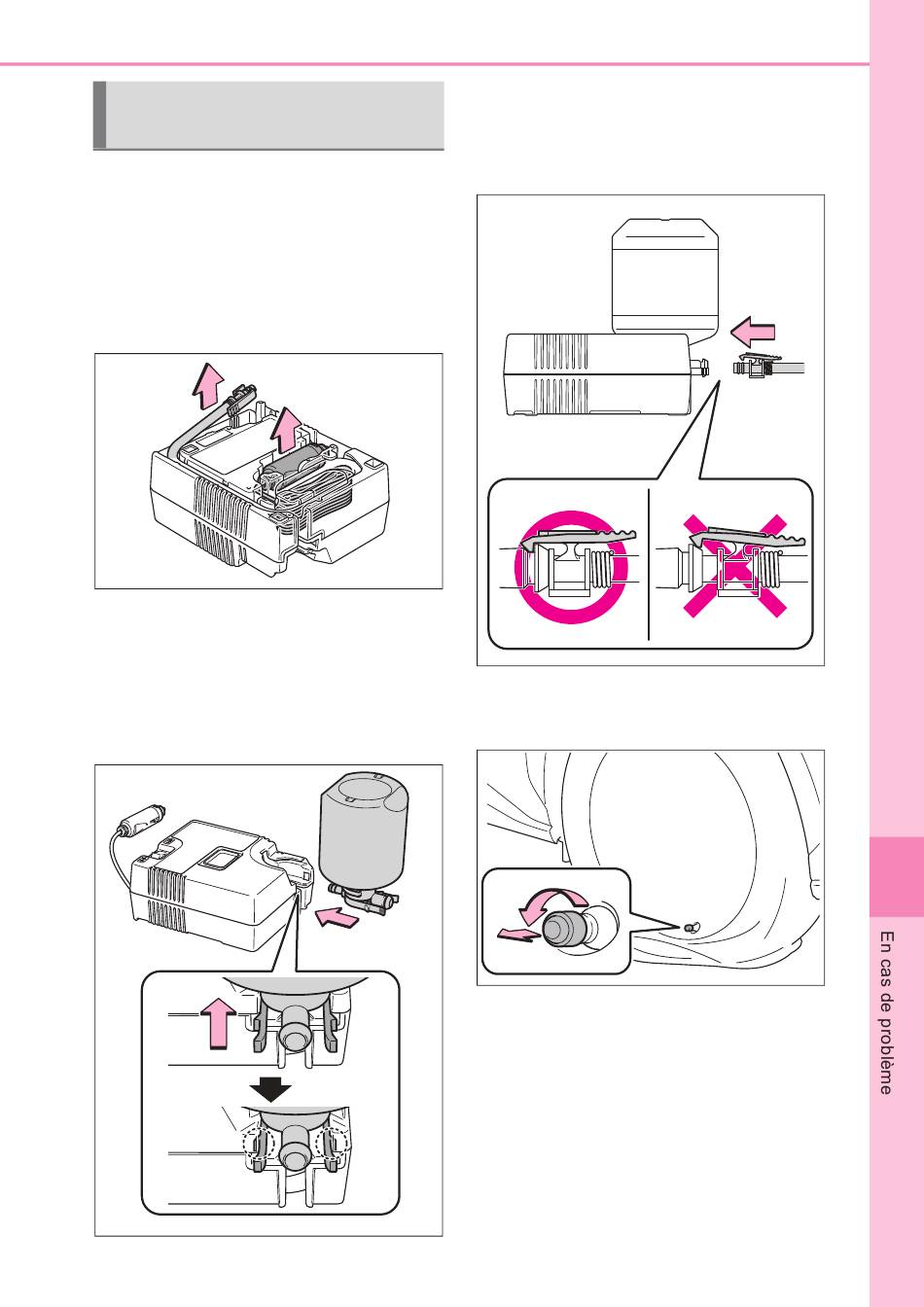 En cas de problème