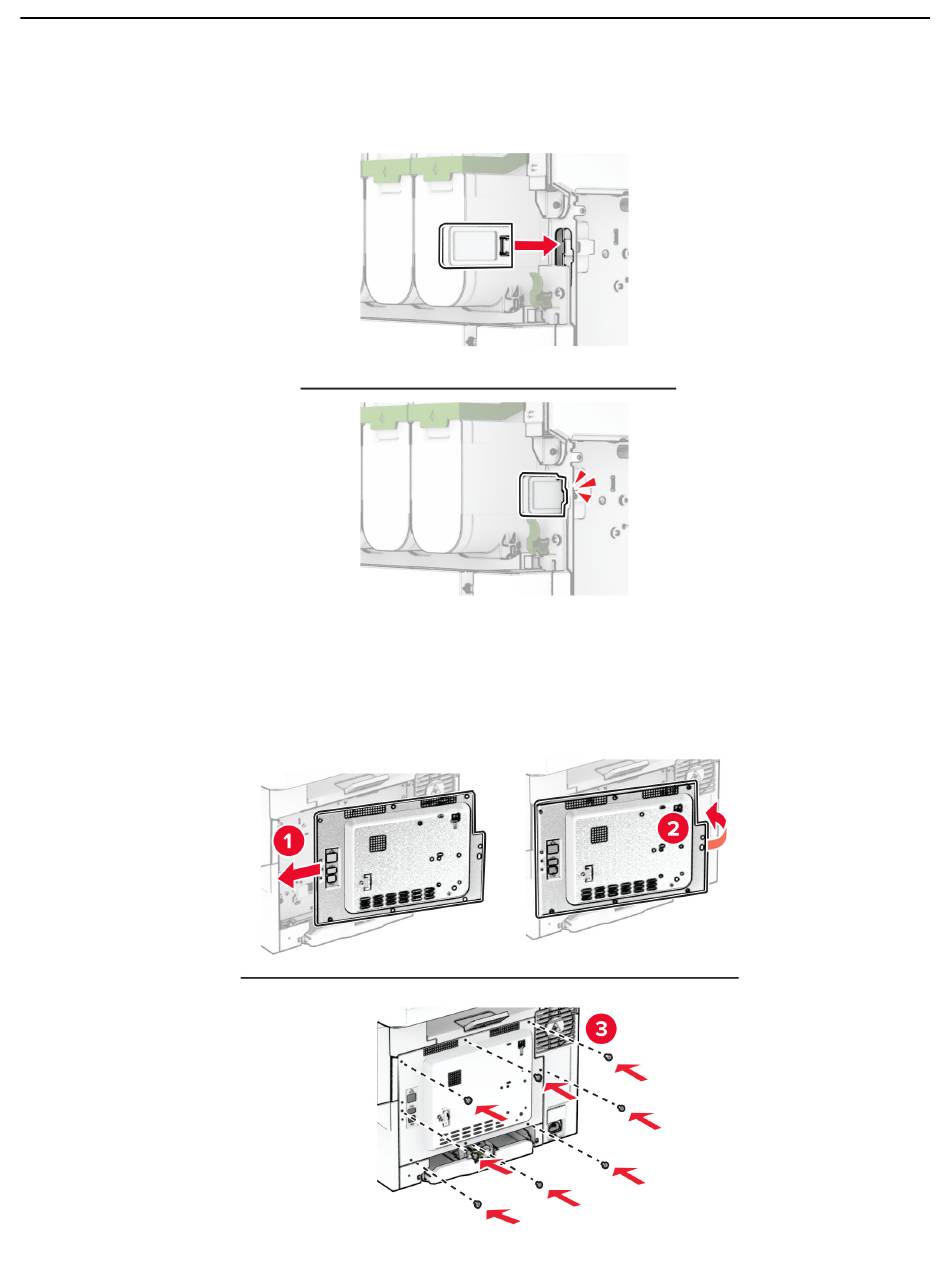 1

2

3