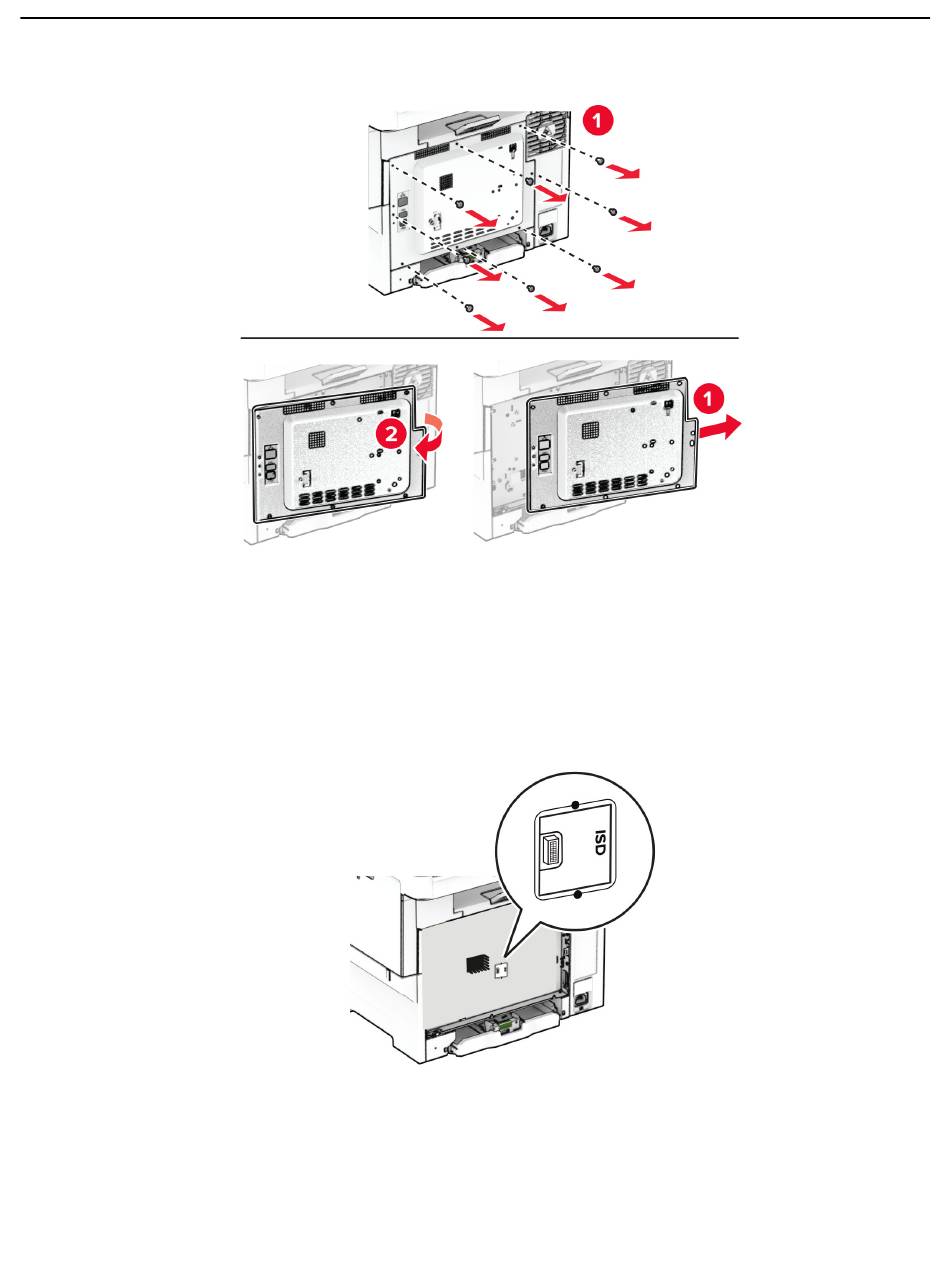 1

2

1

ISD