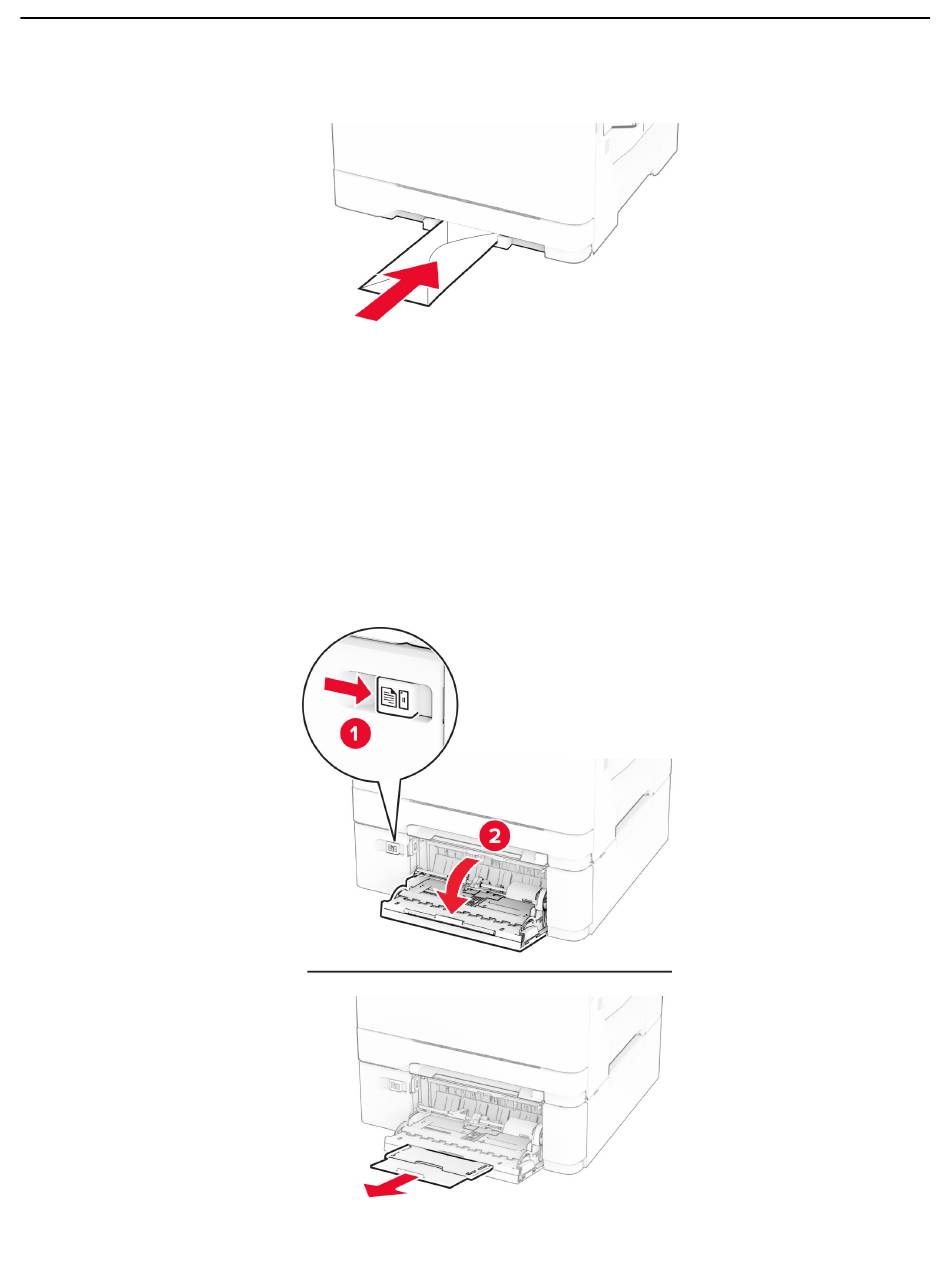 1

2