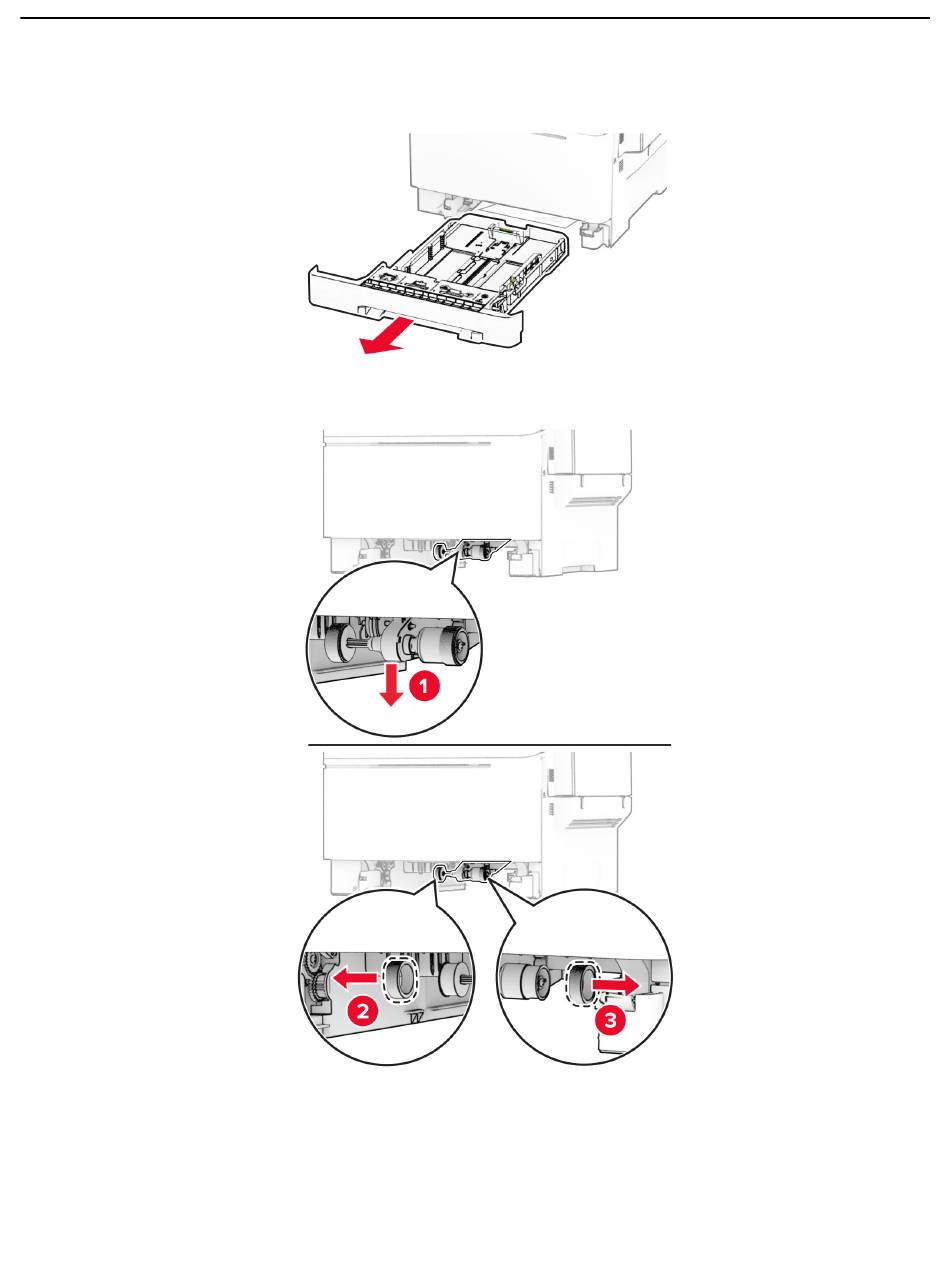 1

2

3