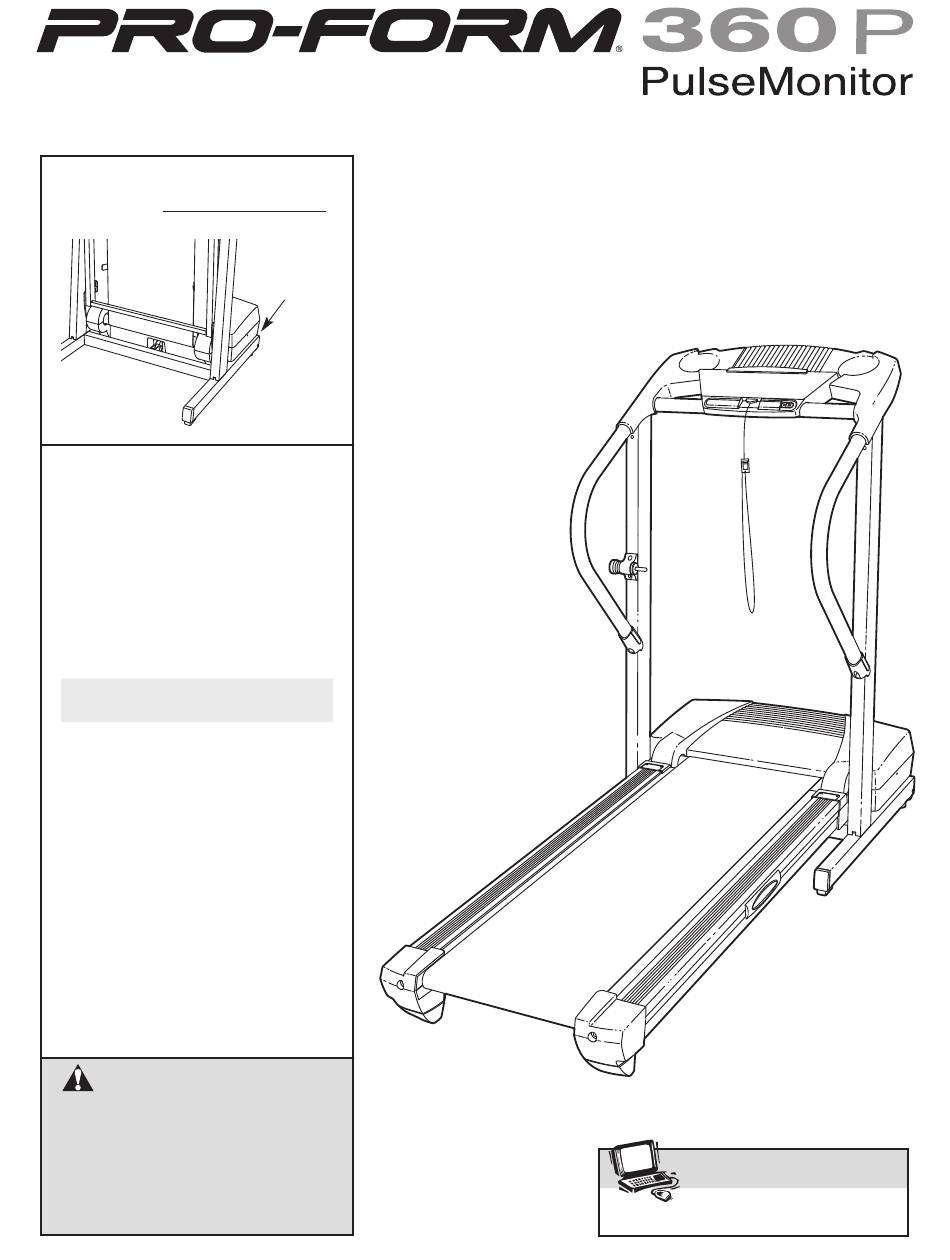 PRO-FORM® 360 P
PulseMonitor