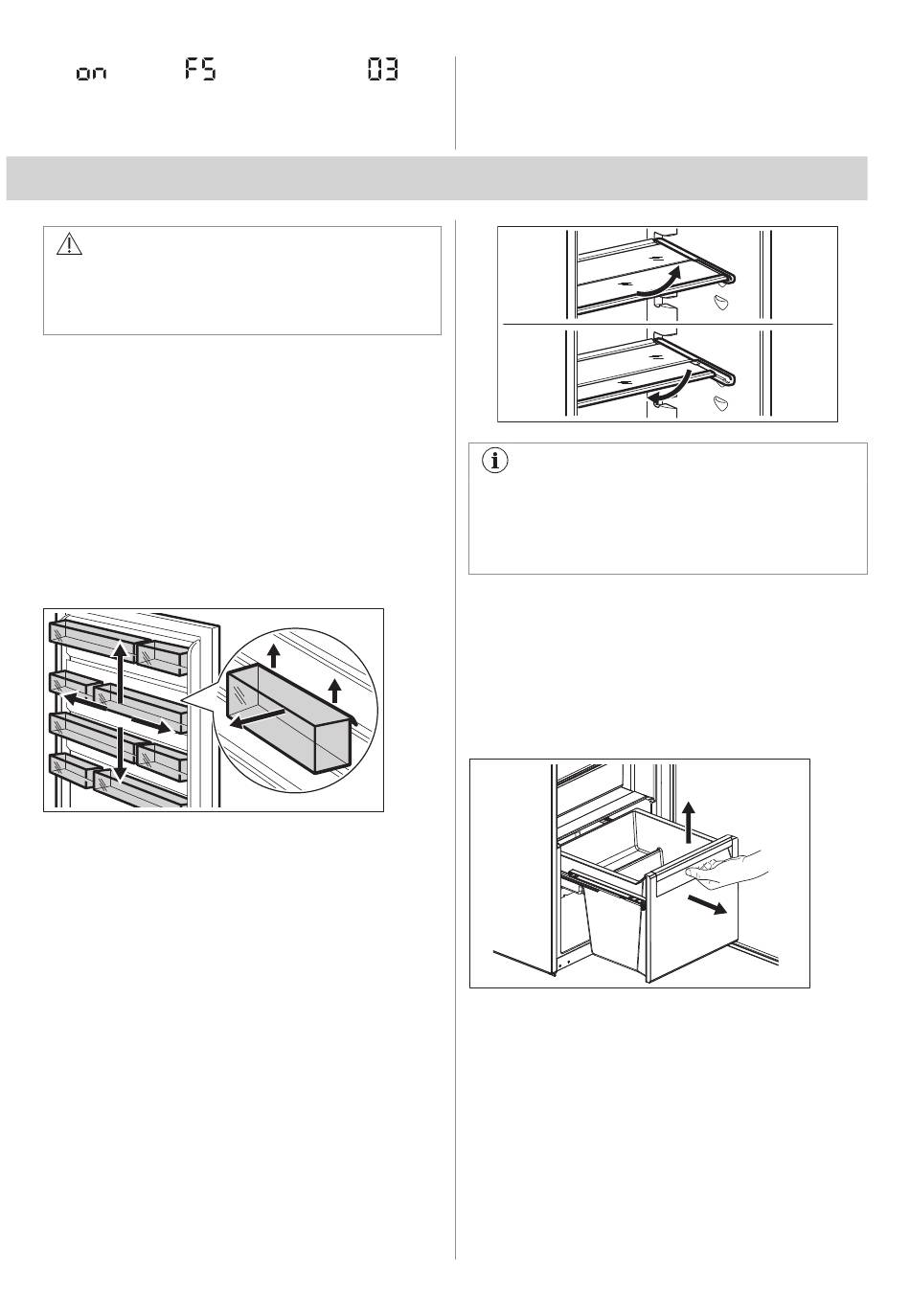 on

FS

03