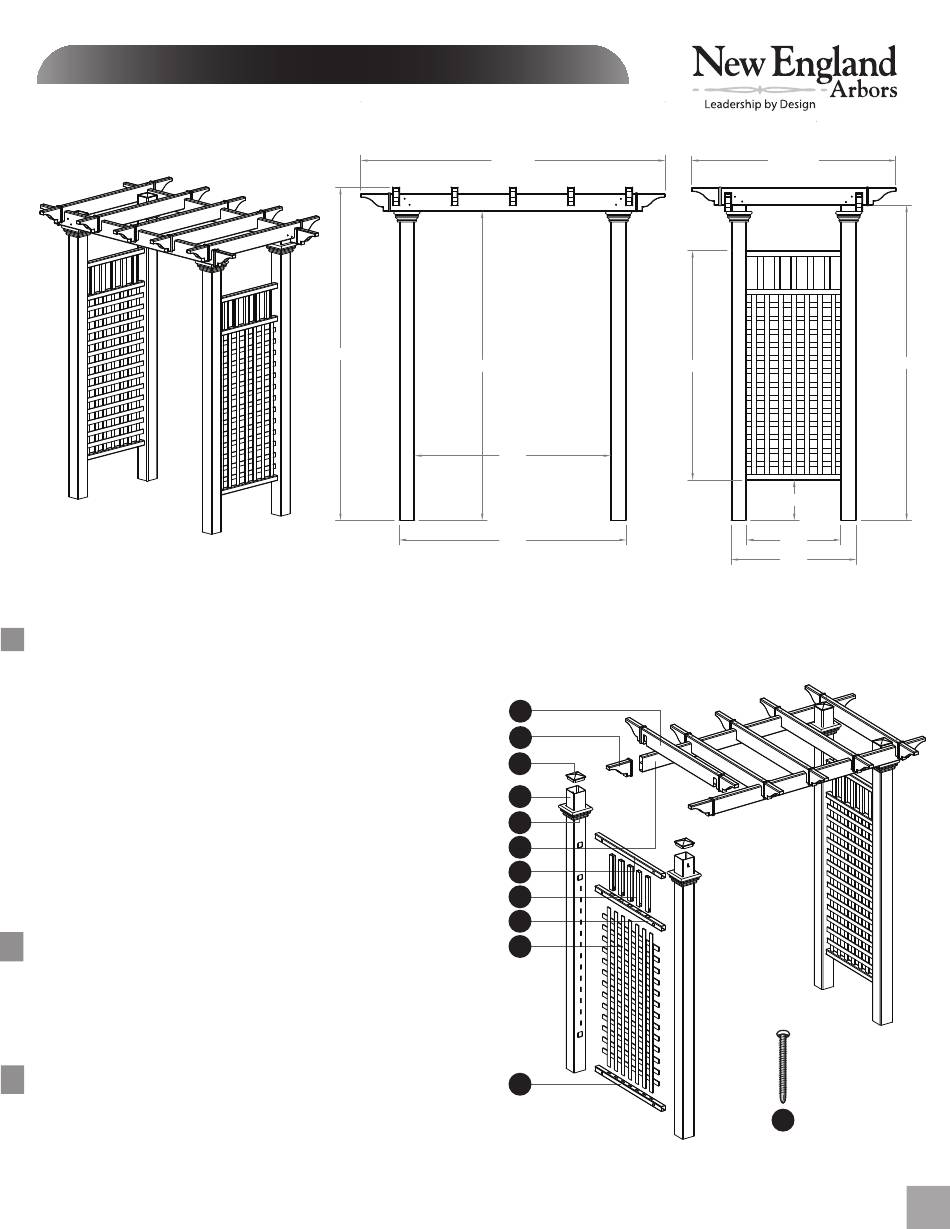 New England Arbors
Leadership by Design