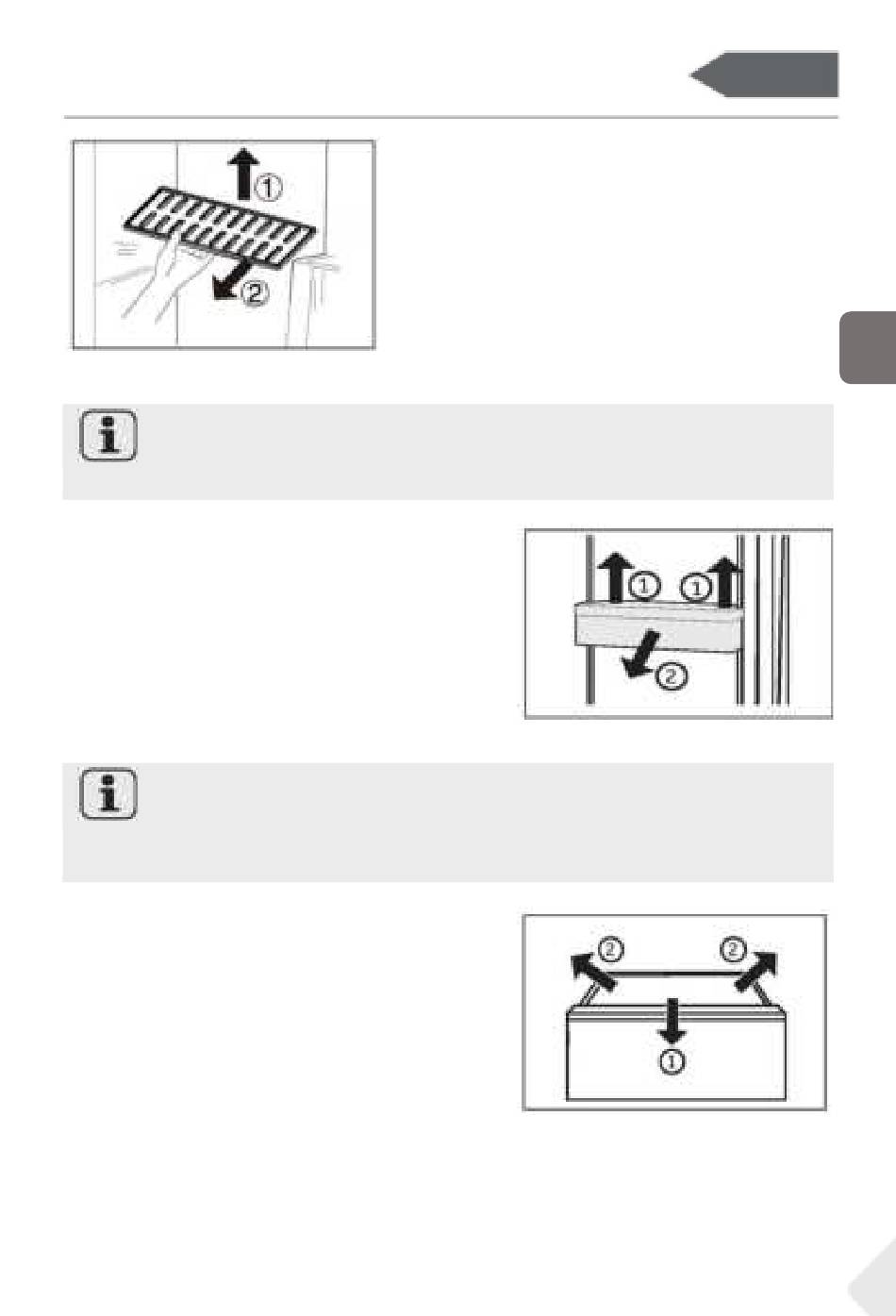 ①
②

①
①
②

②
②
①