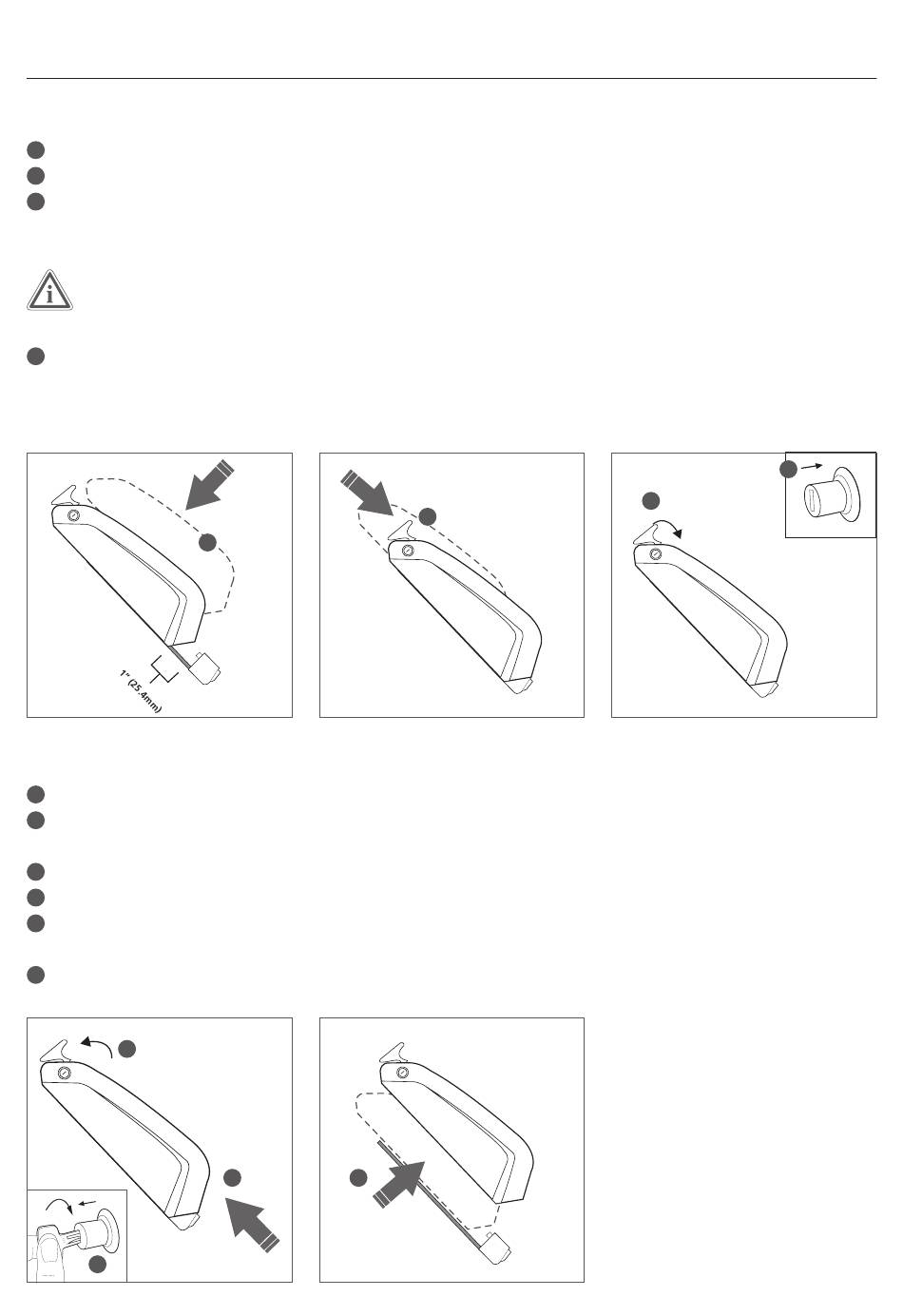 1" (25.4mm)