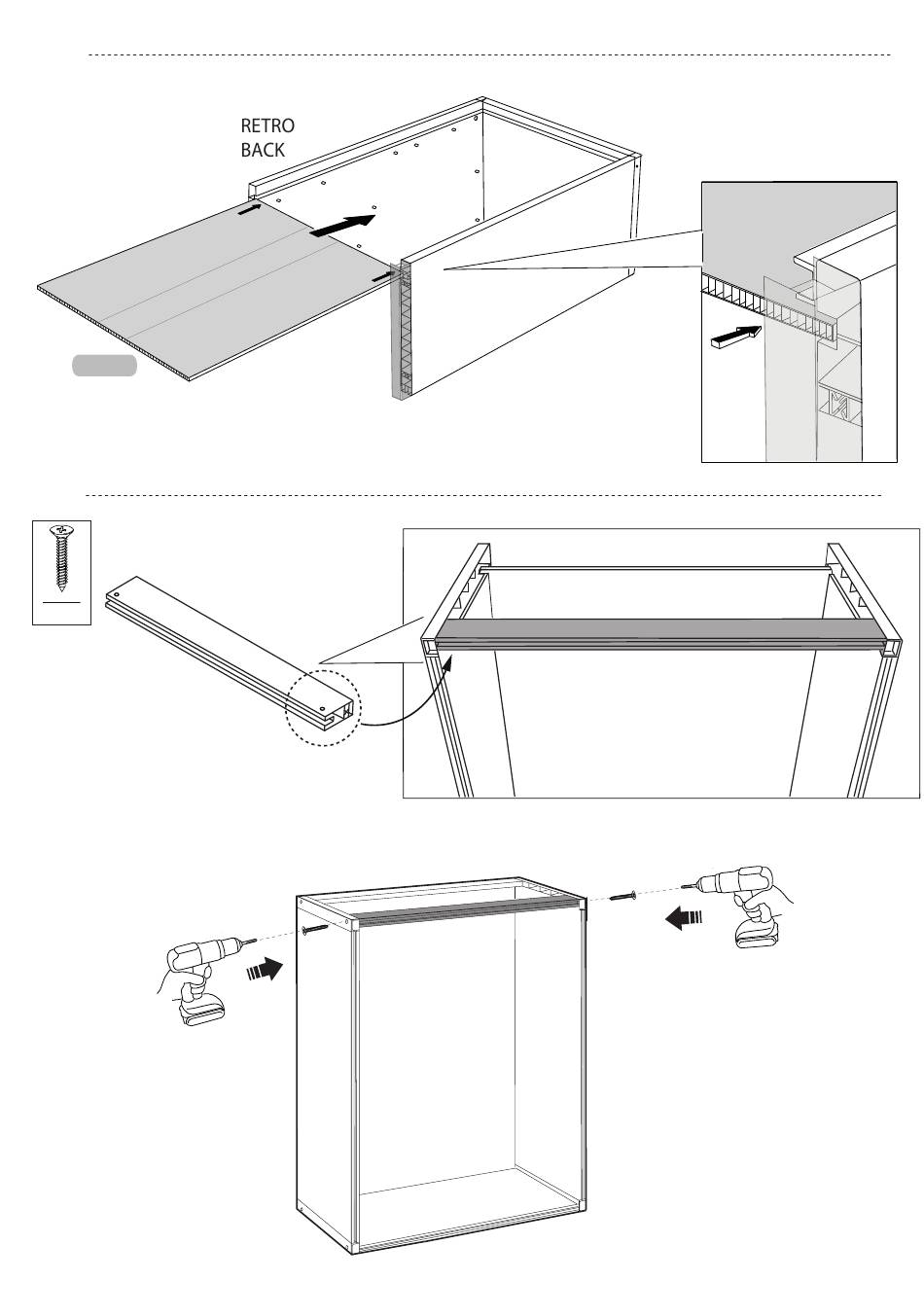 RETRO
BACK