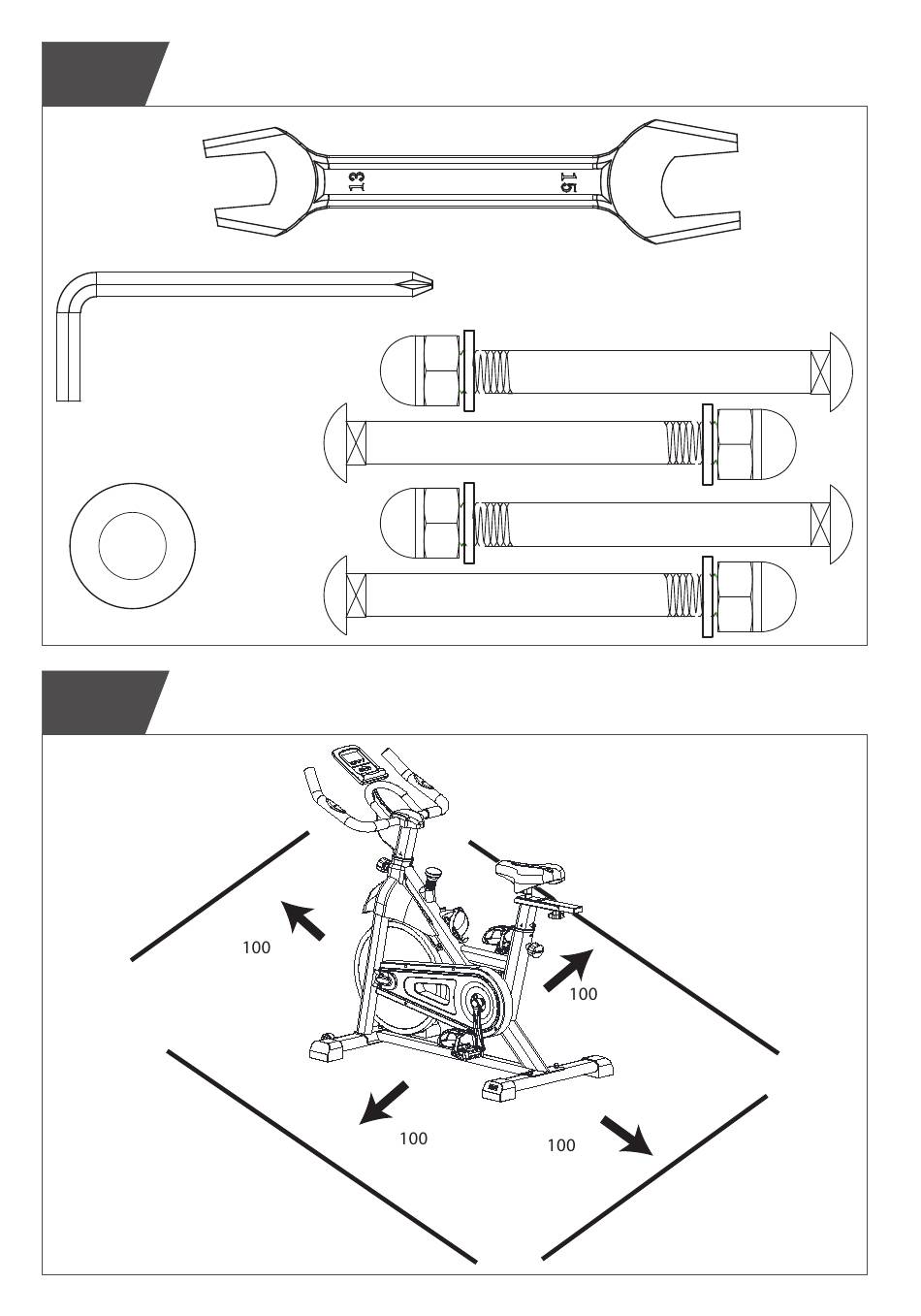 13

15

100

100

100

100