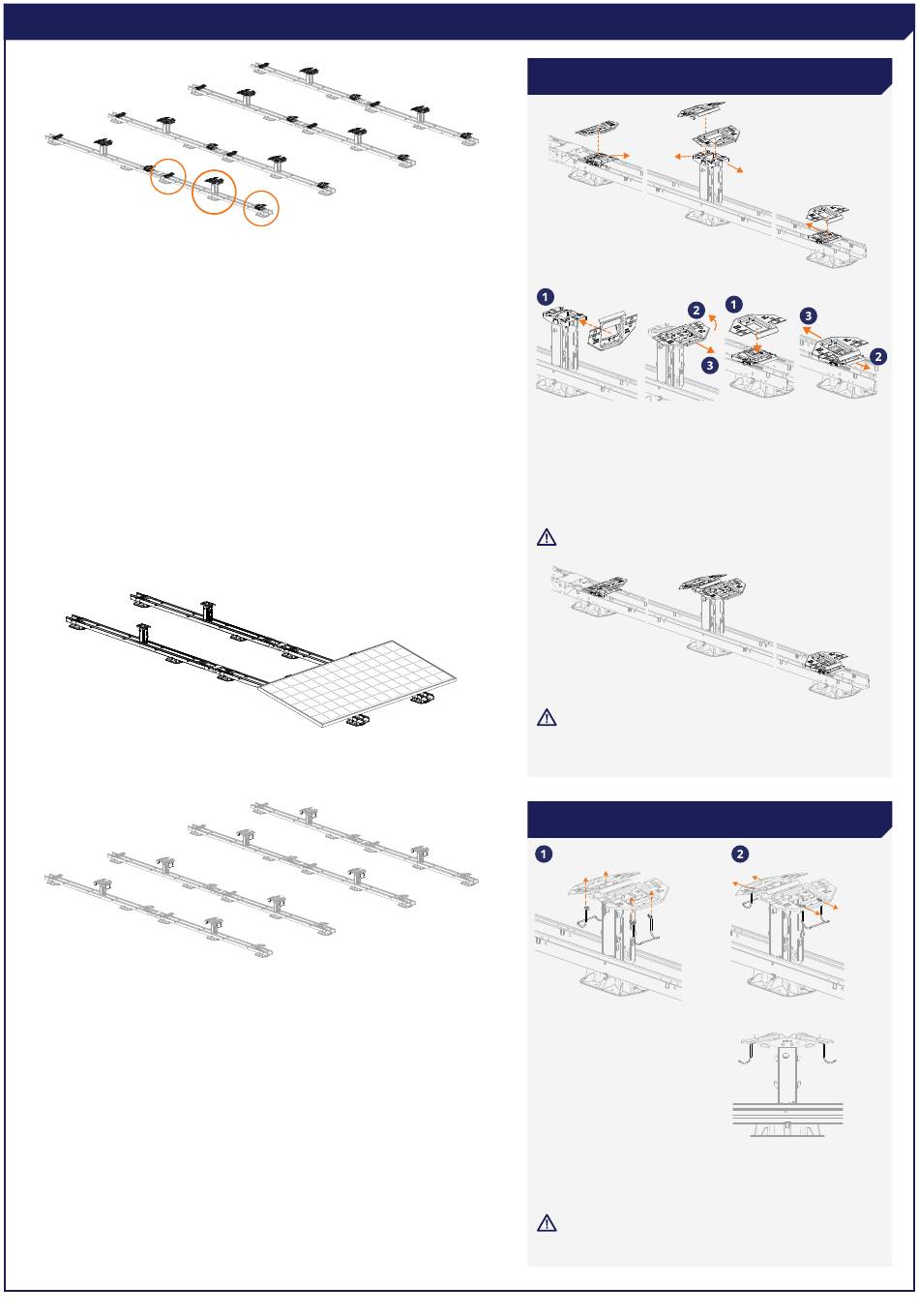 1

2

3

1

3

2

1

2