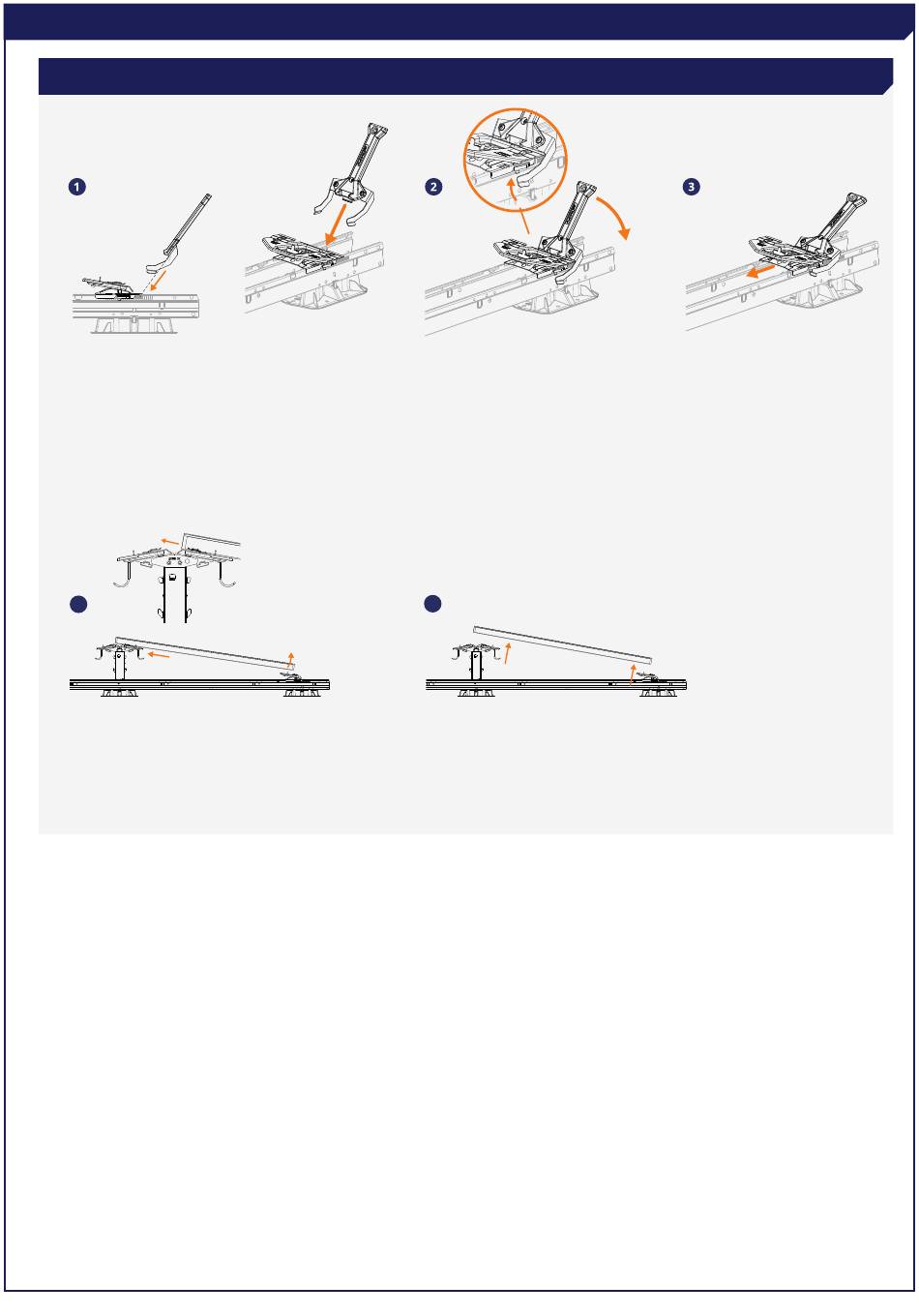 1

2

3