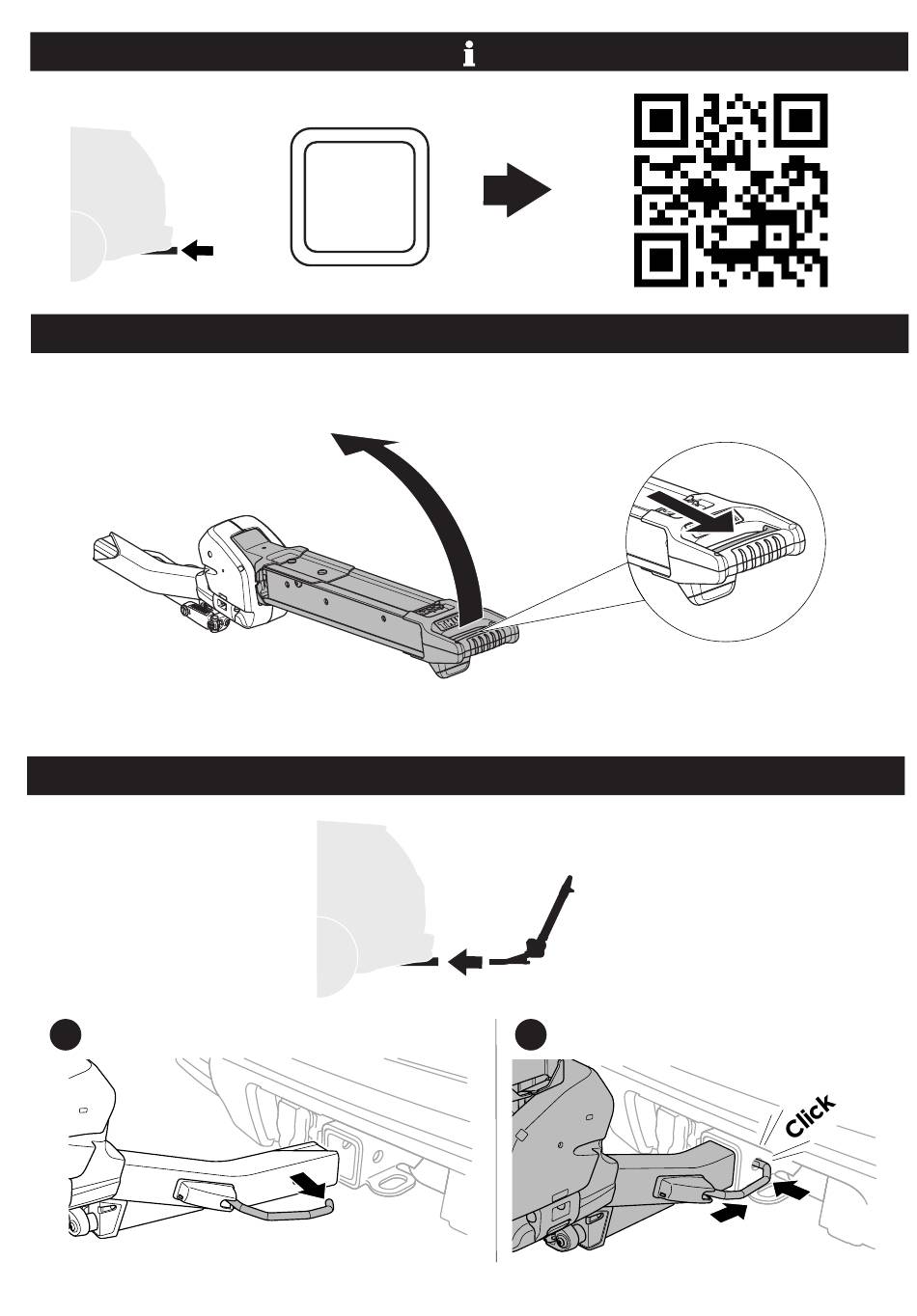 i

Click