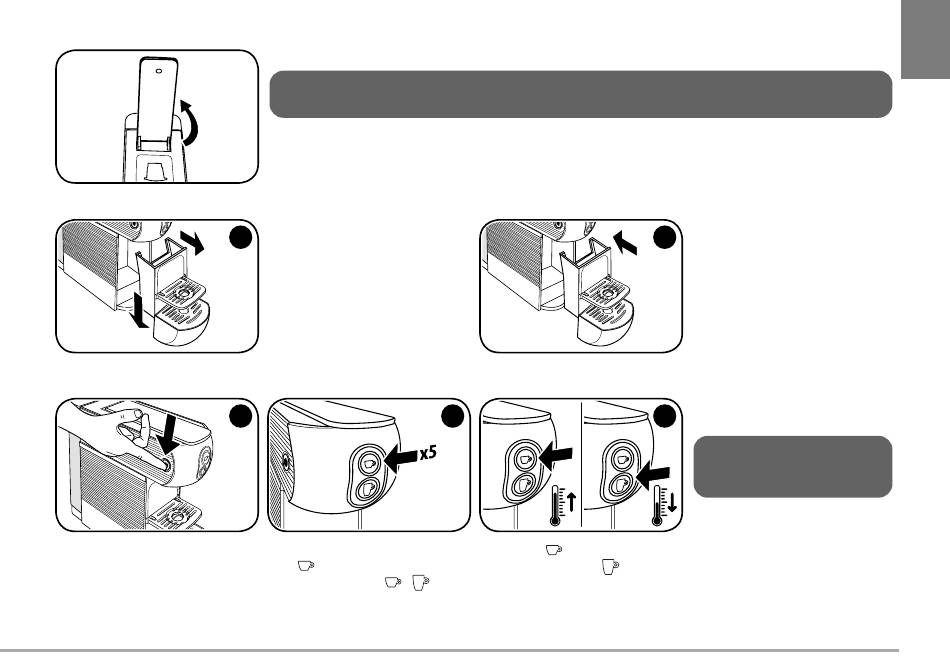 x5