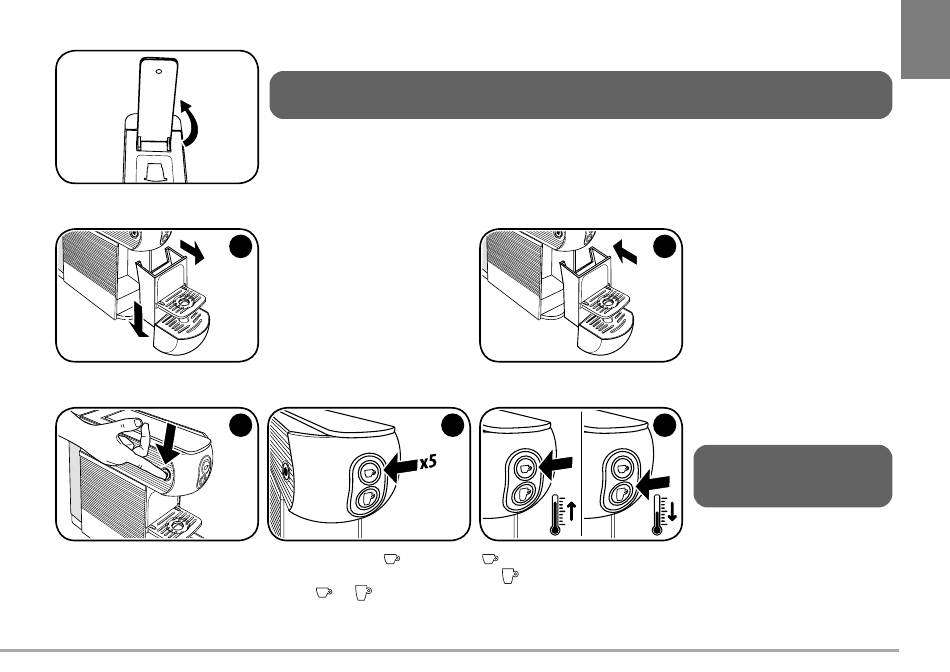 x5