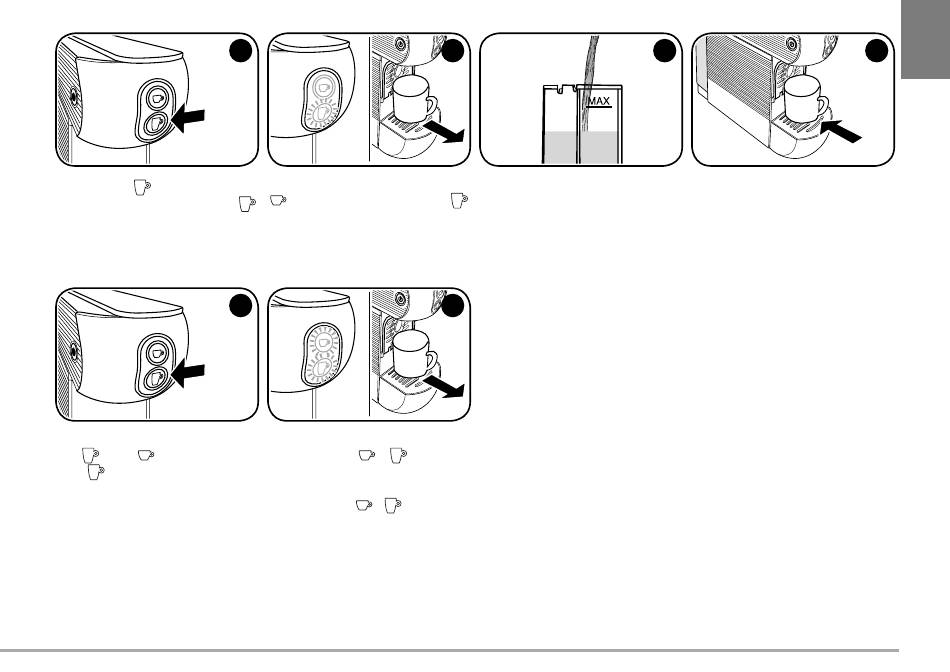 MAX