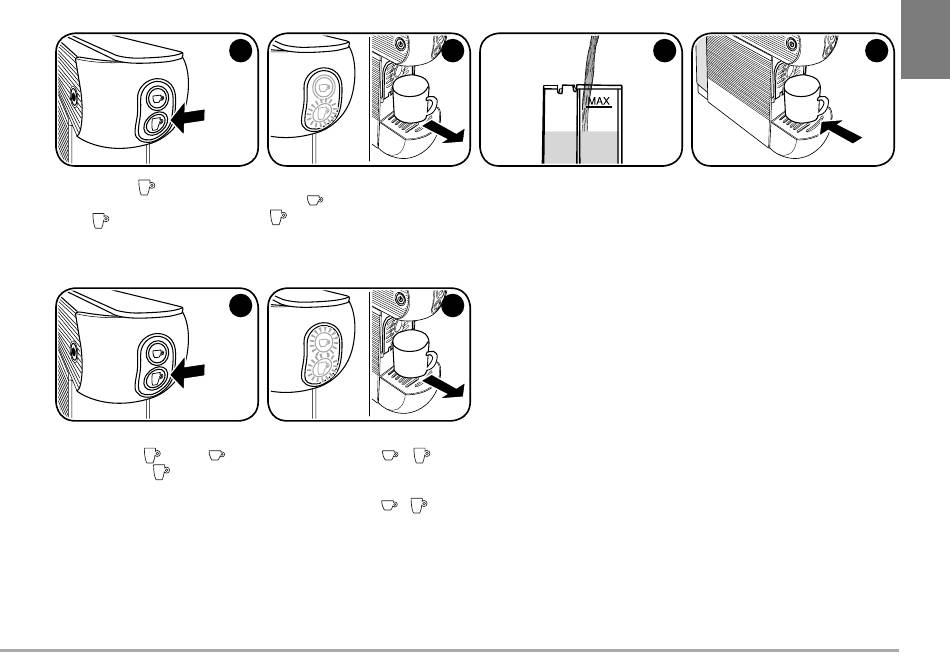 MAX