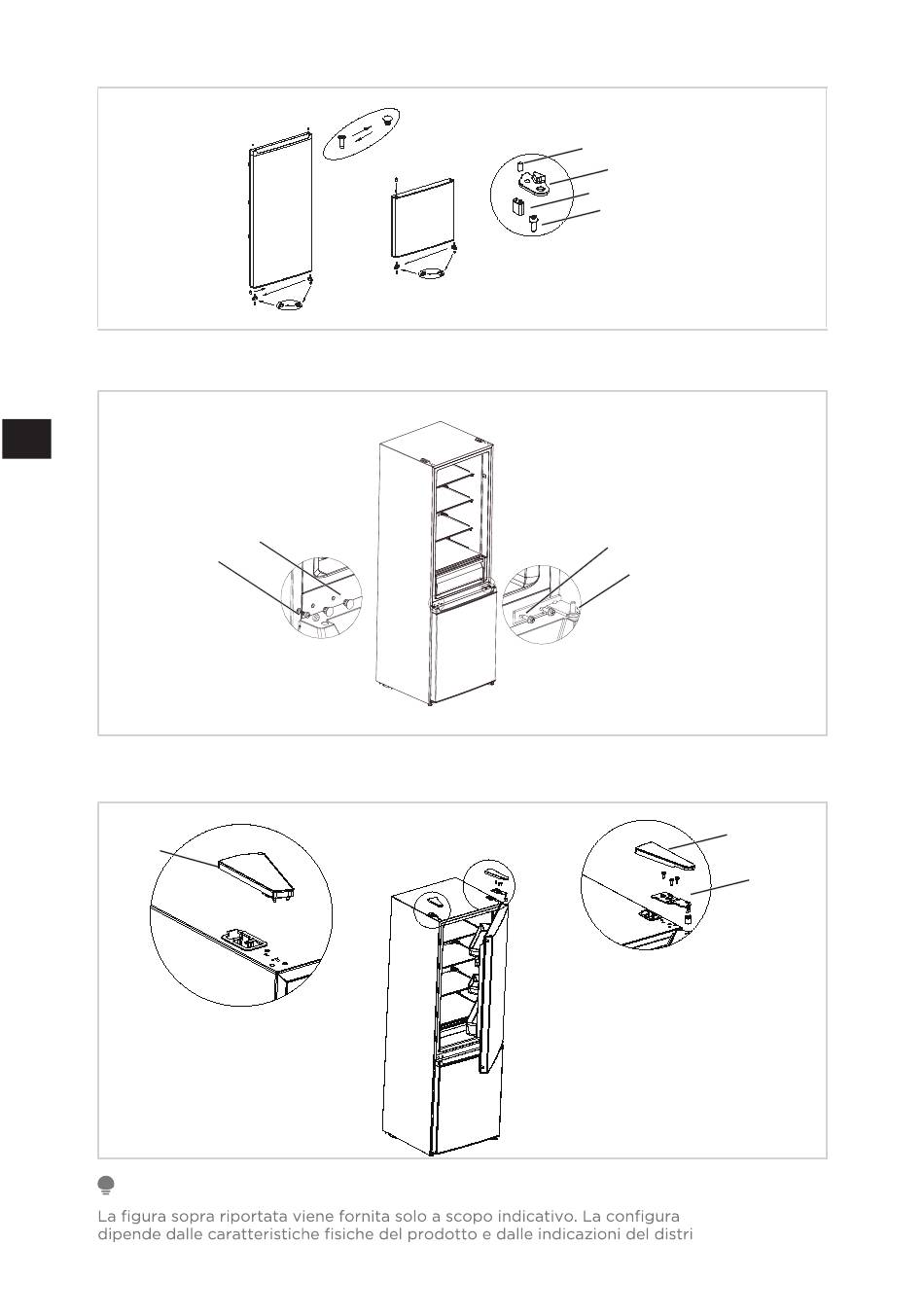 La figura sopra riportata viene fornita solo a scopo indicativo. La configura dipende dalle caratteristiche fisiche del prodotto e dalle indicazioni del distri