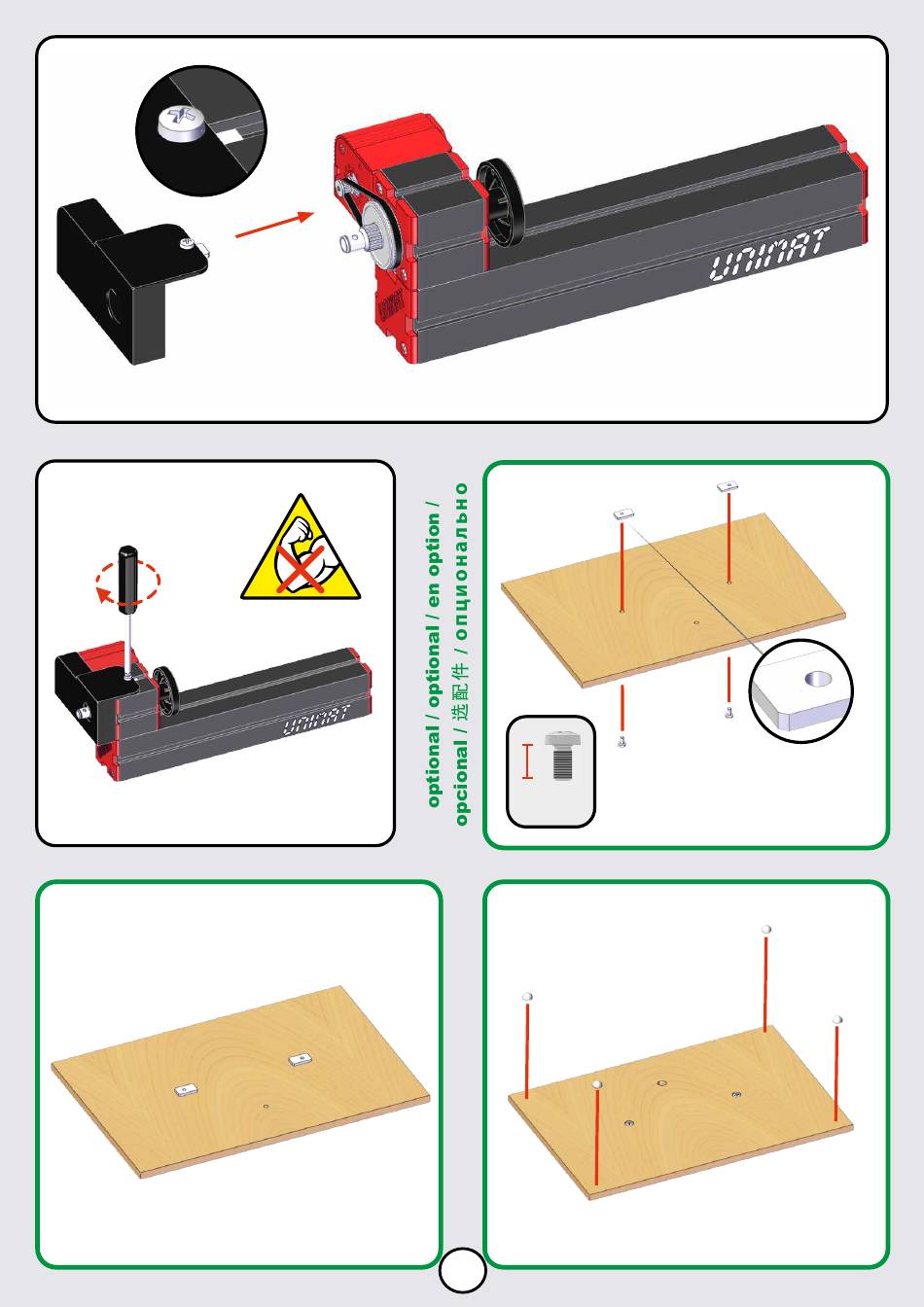 UNIMAT

UNIMAT

UNIMAT

optional / optional / en option / opcional / 选配件 / опционально