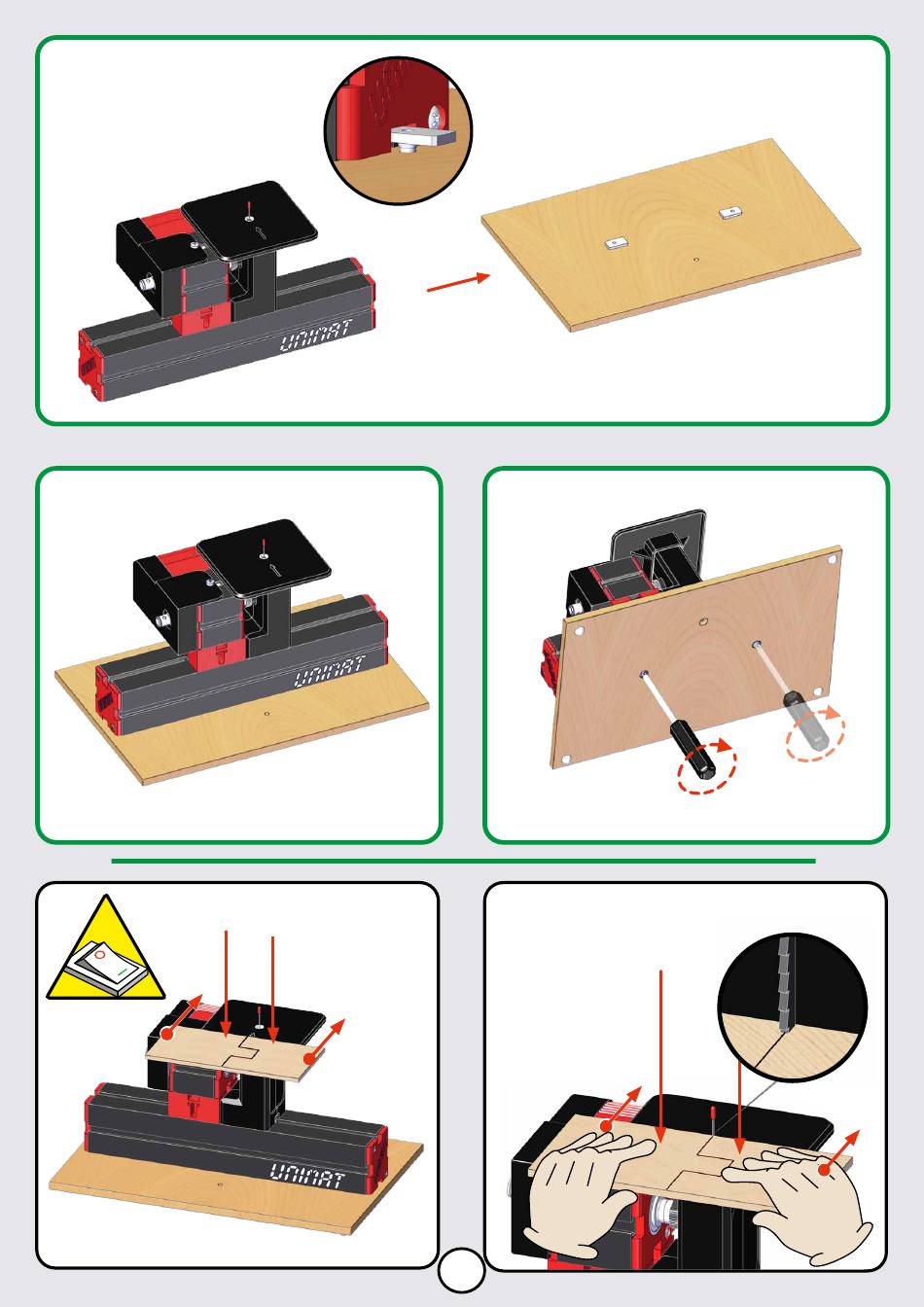 UNIMAT

UNIMAT

UNIMAT