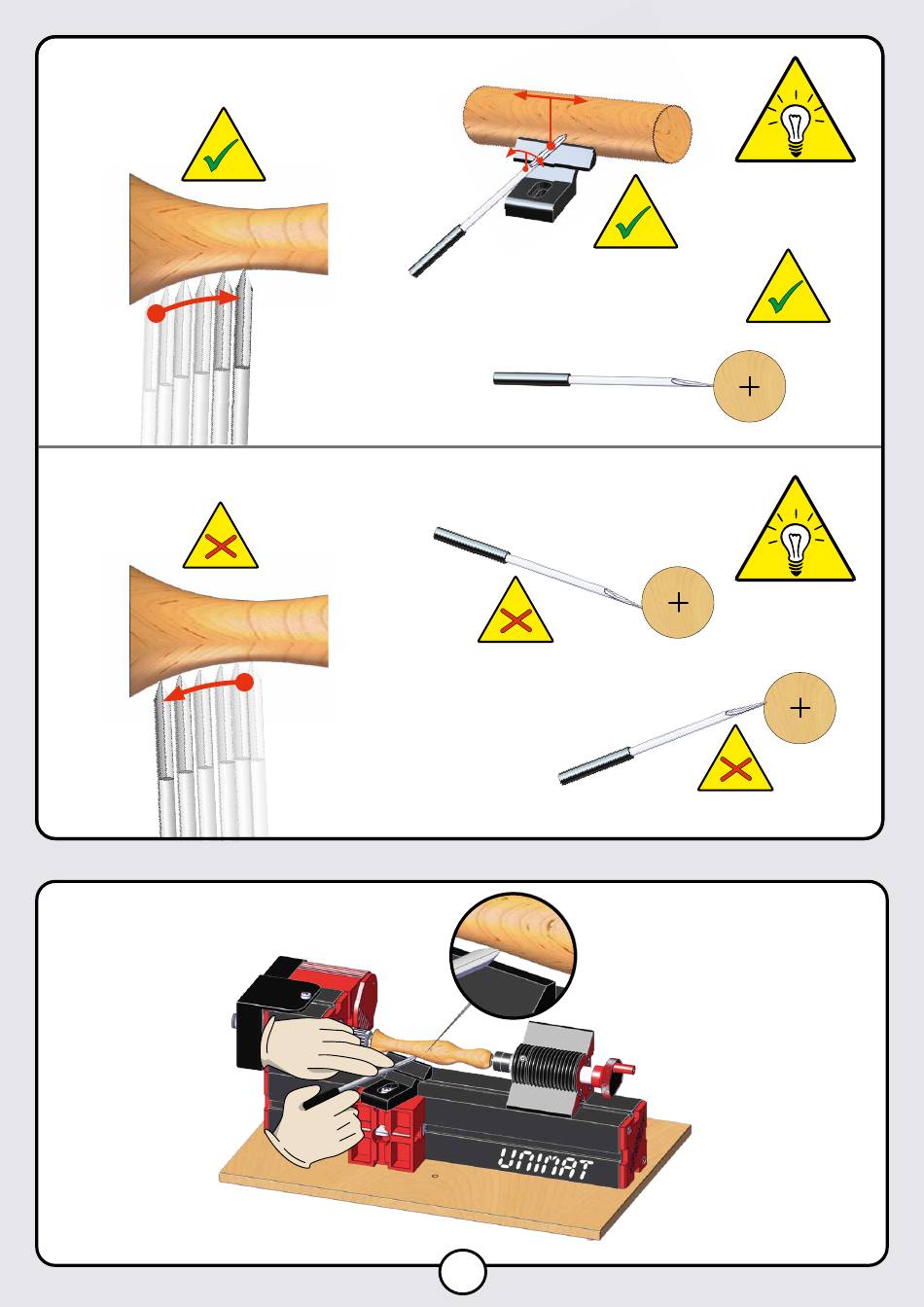 UNIMAT