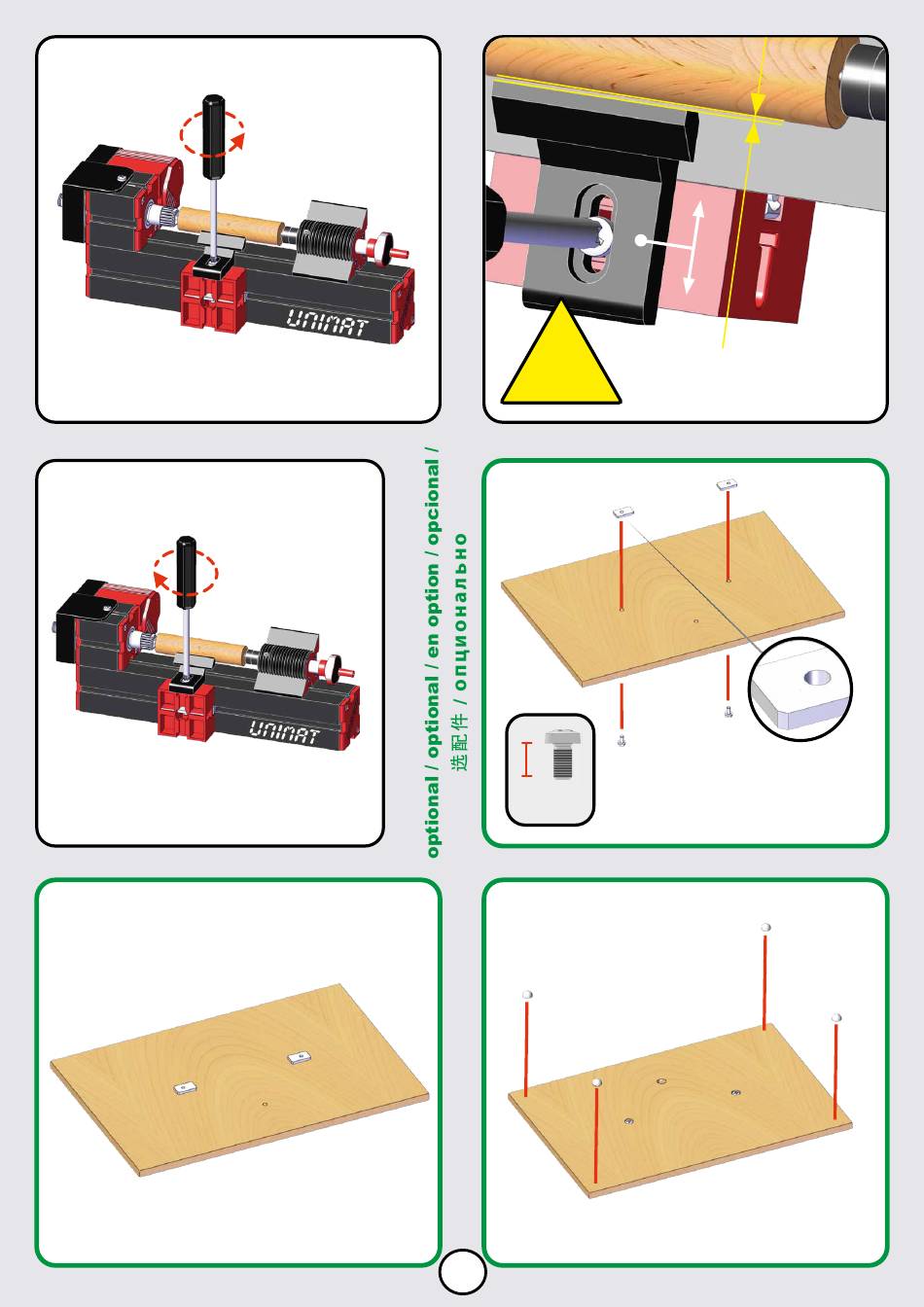 UNIMAT

UNIMAT

optional / optional / en option / opcional / 选配件 / опционально