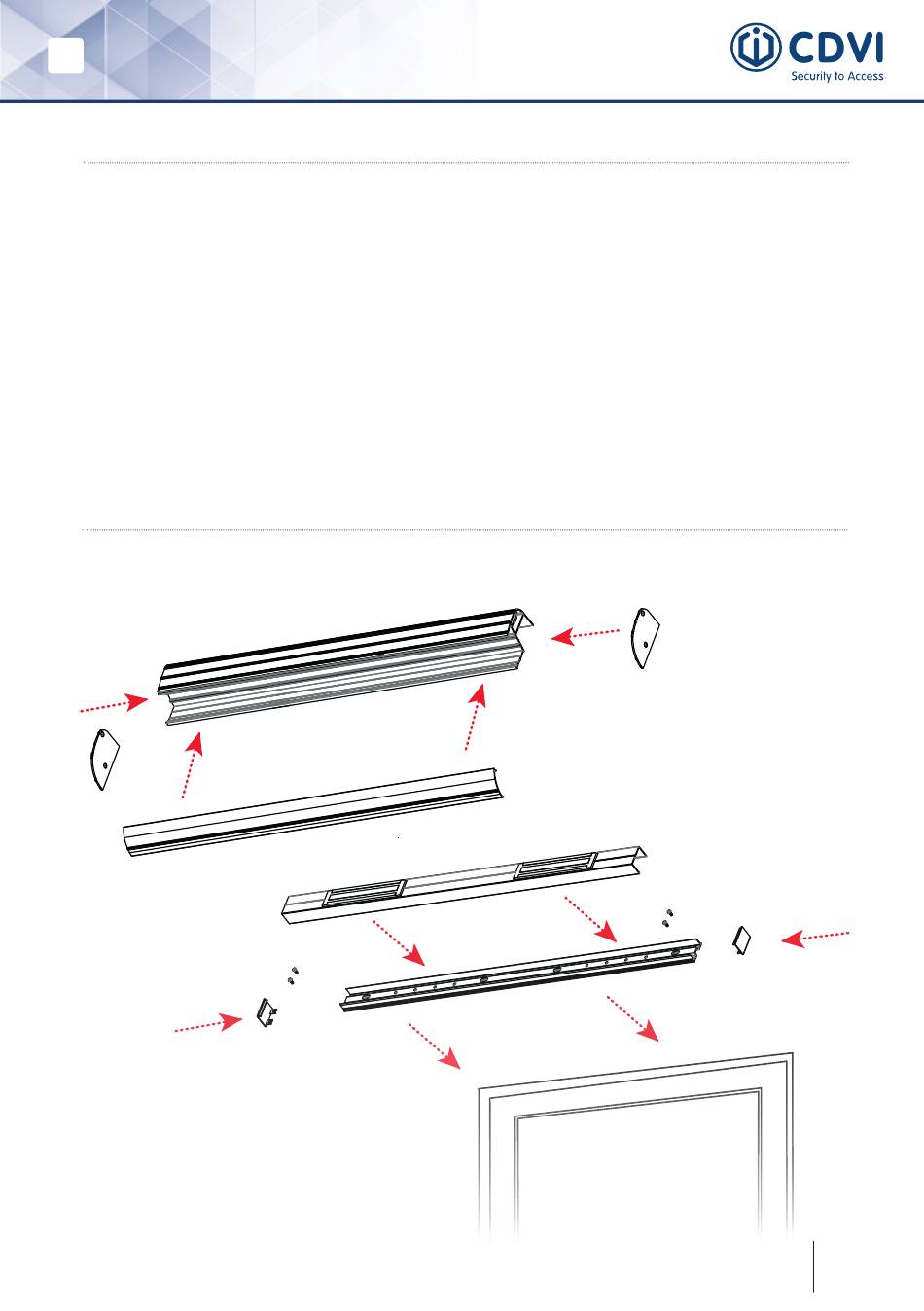 CDVI
Security to Access