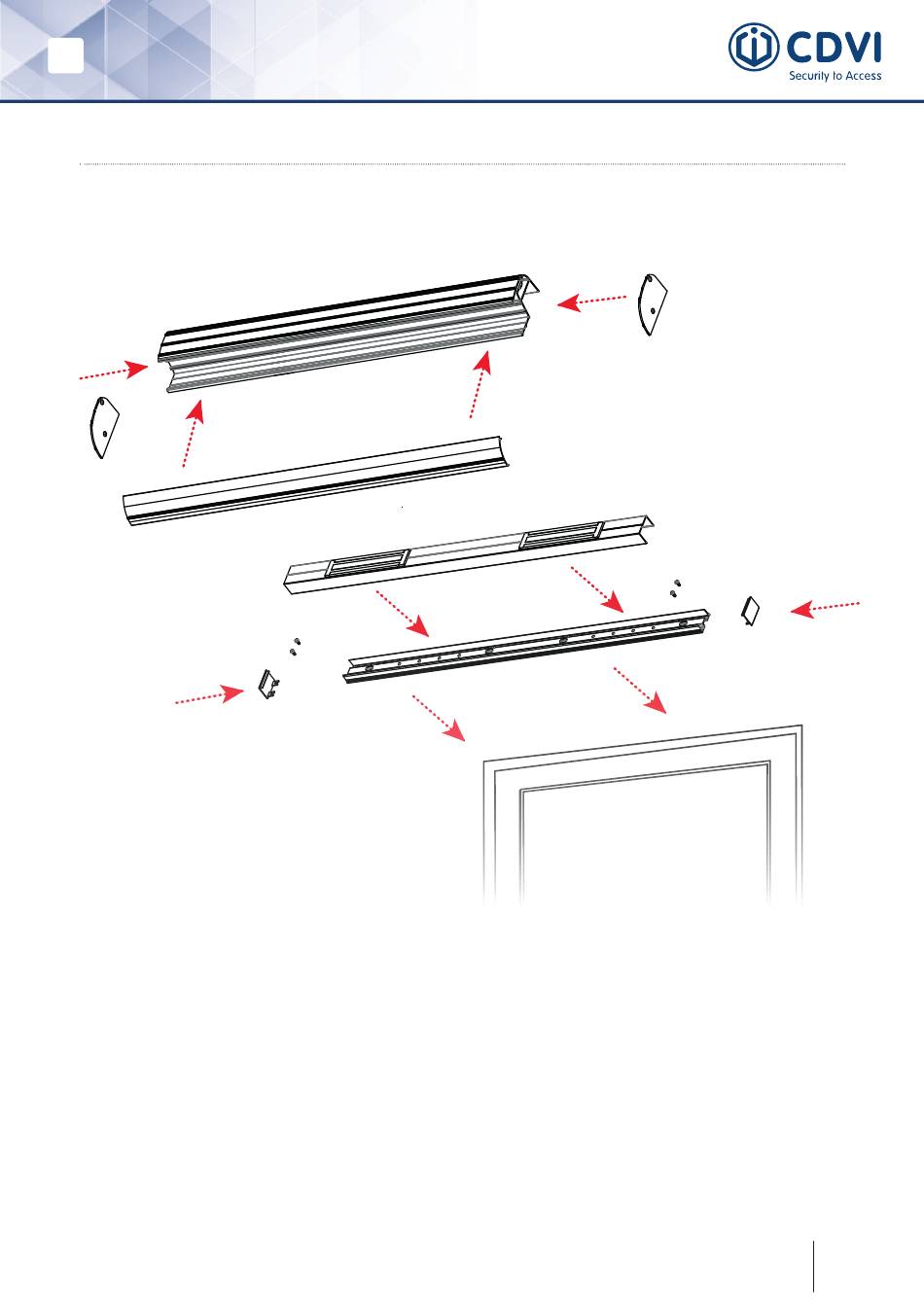 CDVI
Security to Access