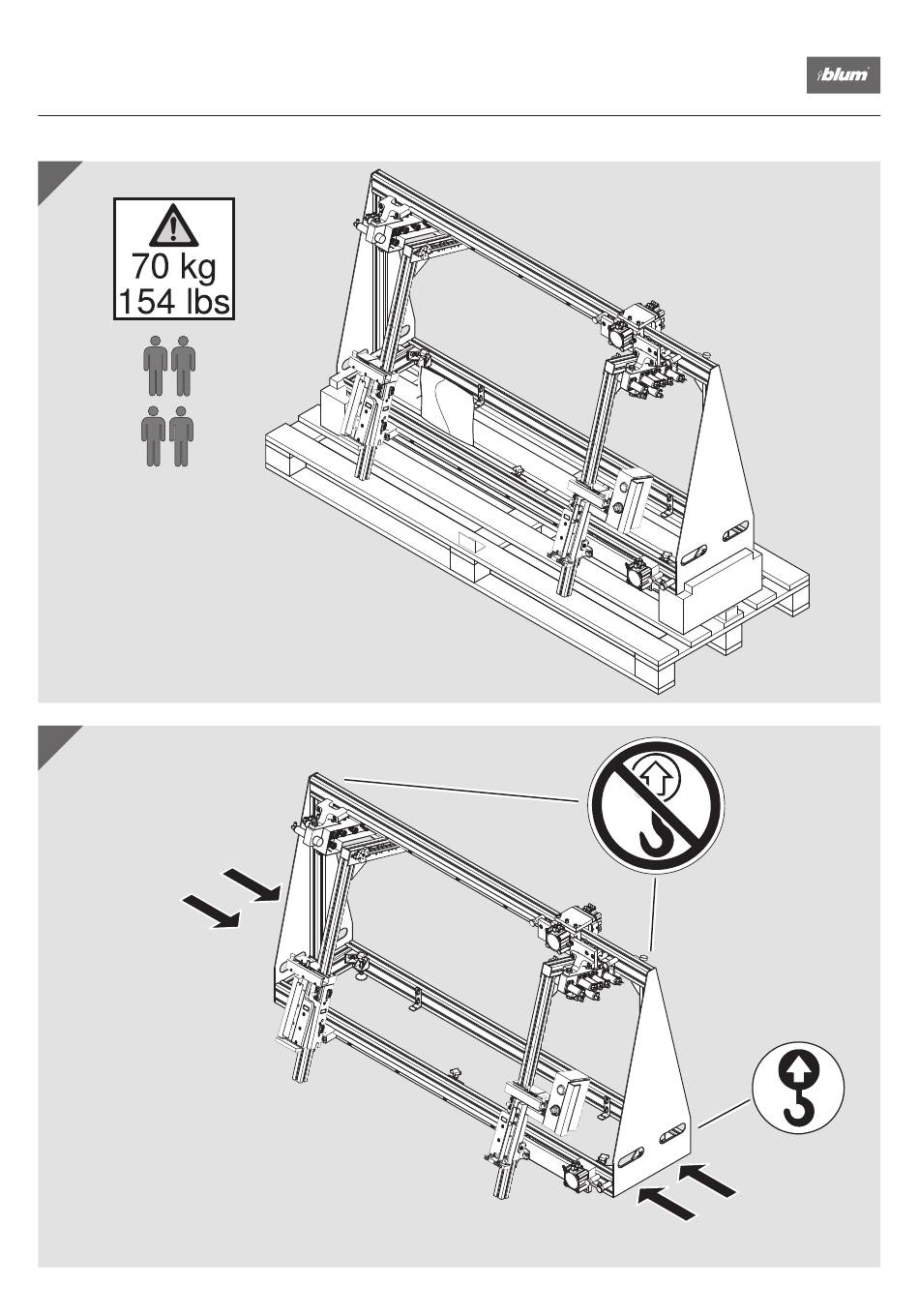 blum

70 kg
154 lbs