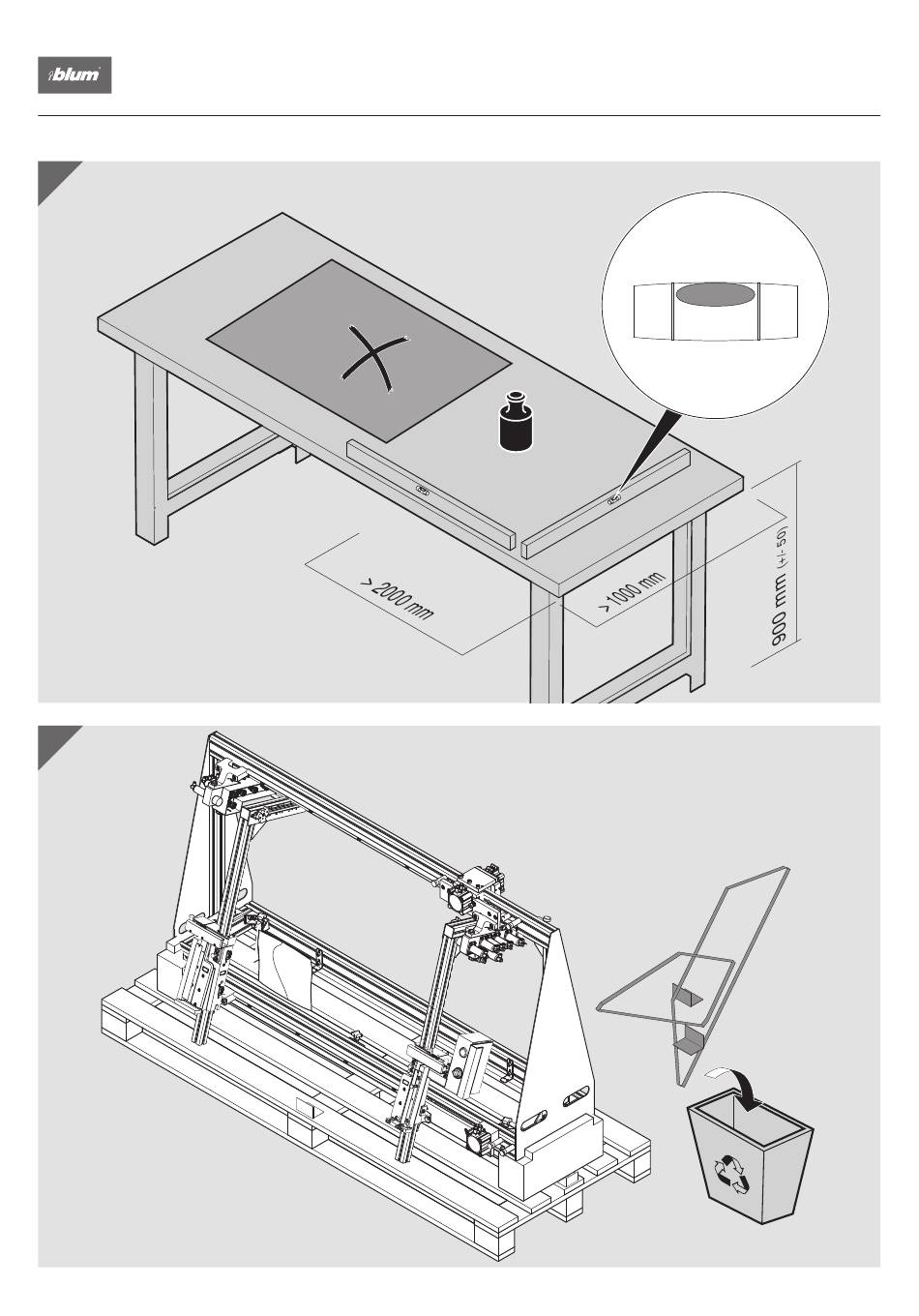 blum

> 2000 mm

> 1000 mm

900 mm (+/- 50)