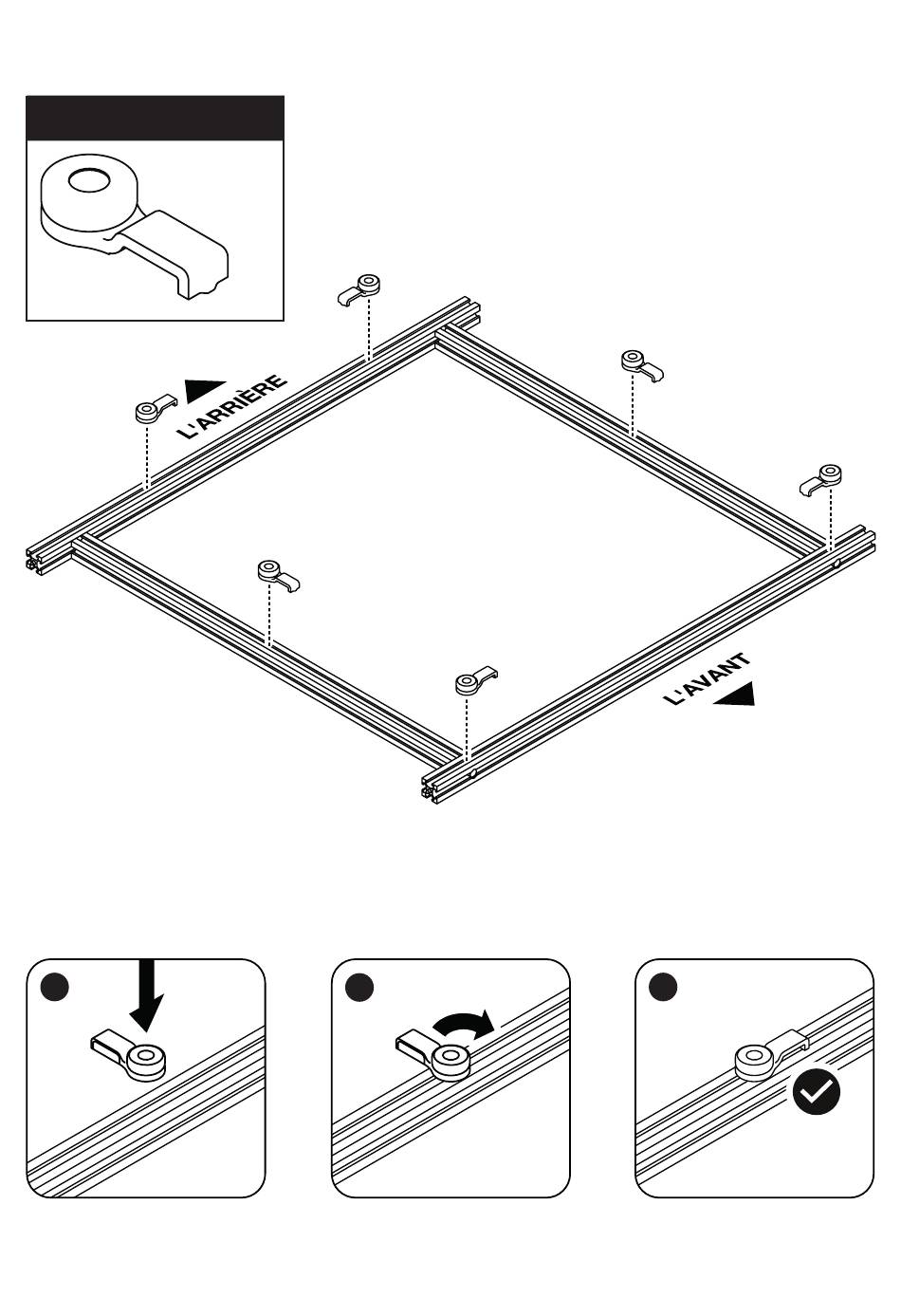 L'ARRIÈRE

L'AVANT