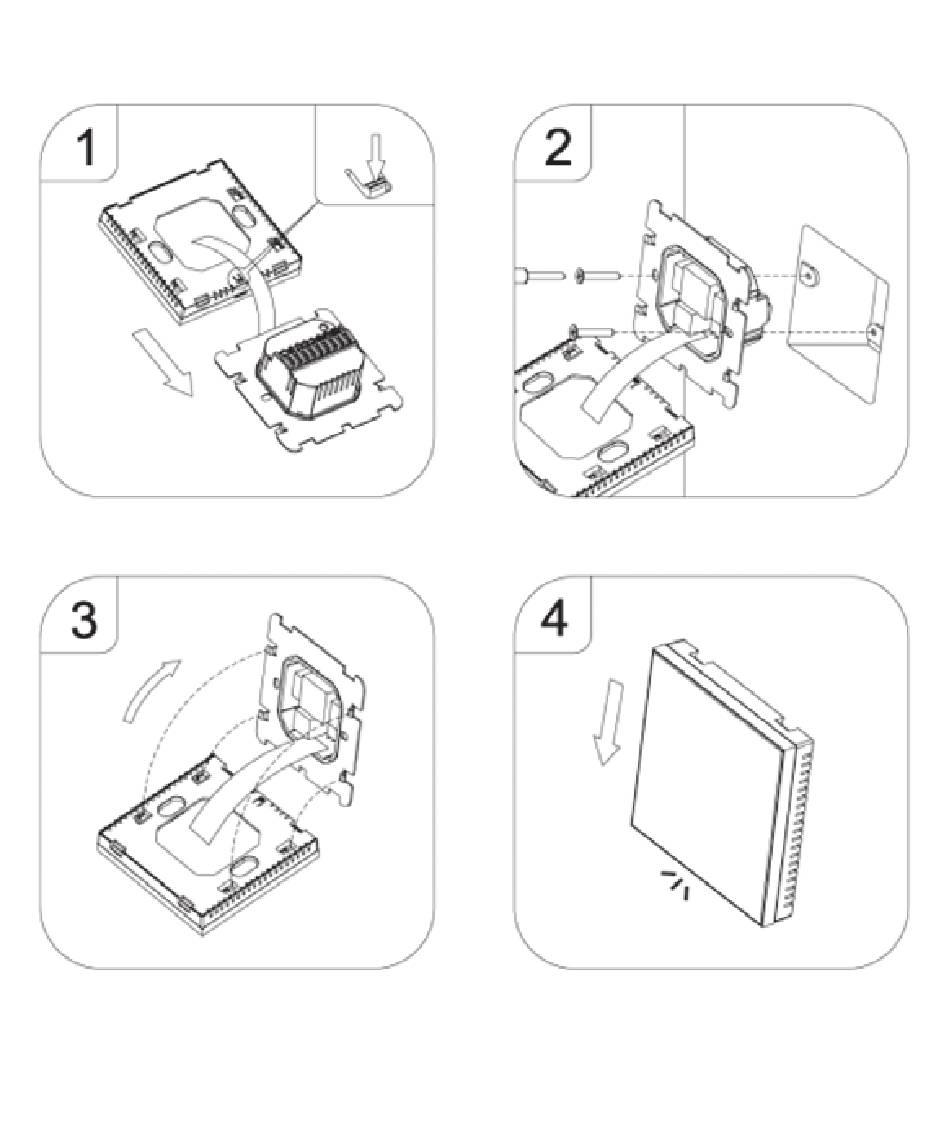 1

2

3

4