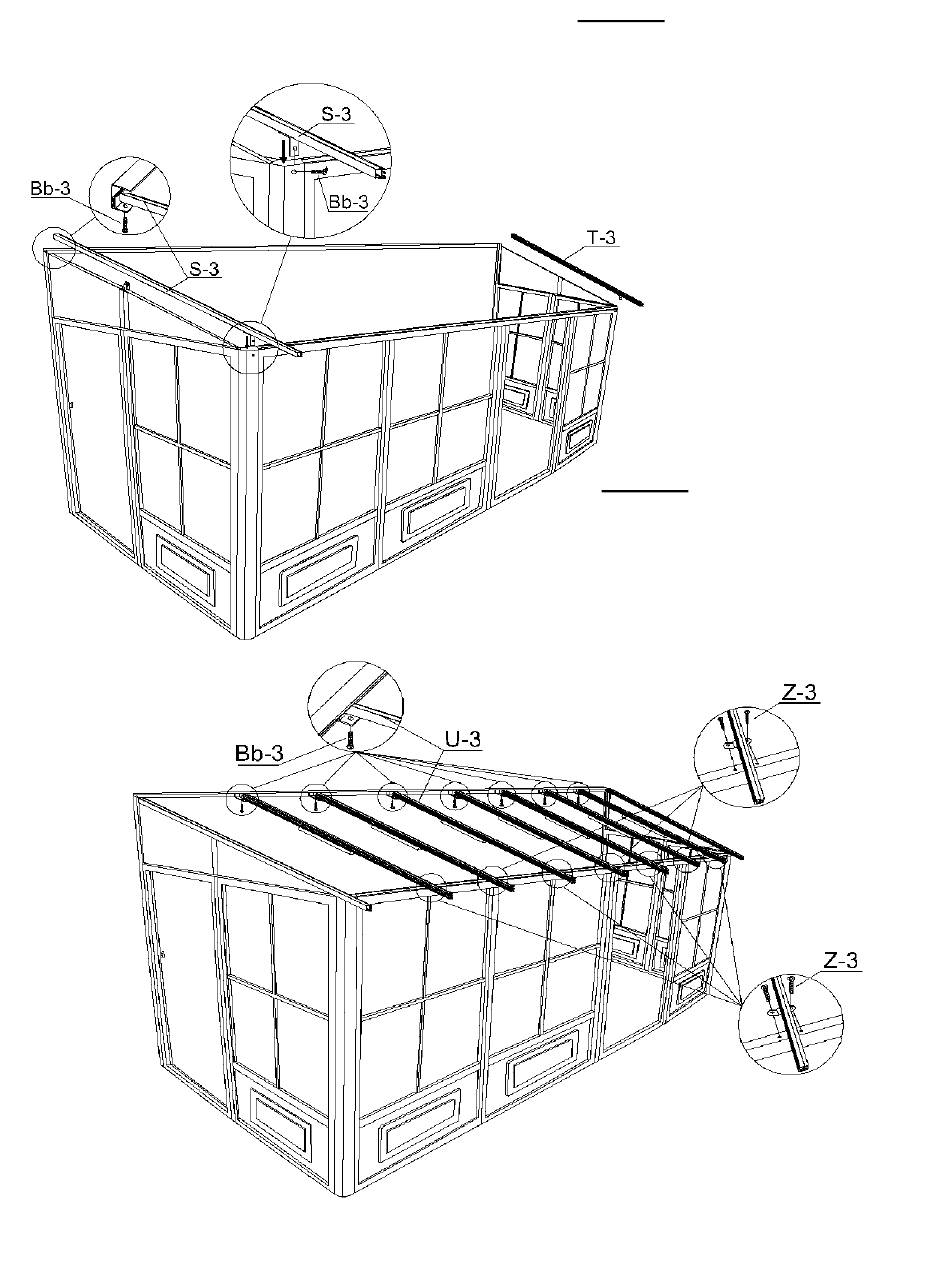 S-3

Bb-3

Bb-3

S-3

T-3

Z-3

Bb-3

U-3

Z-3