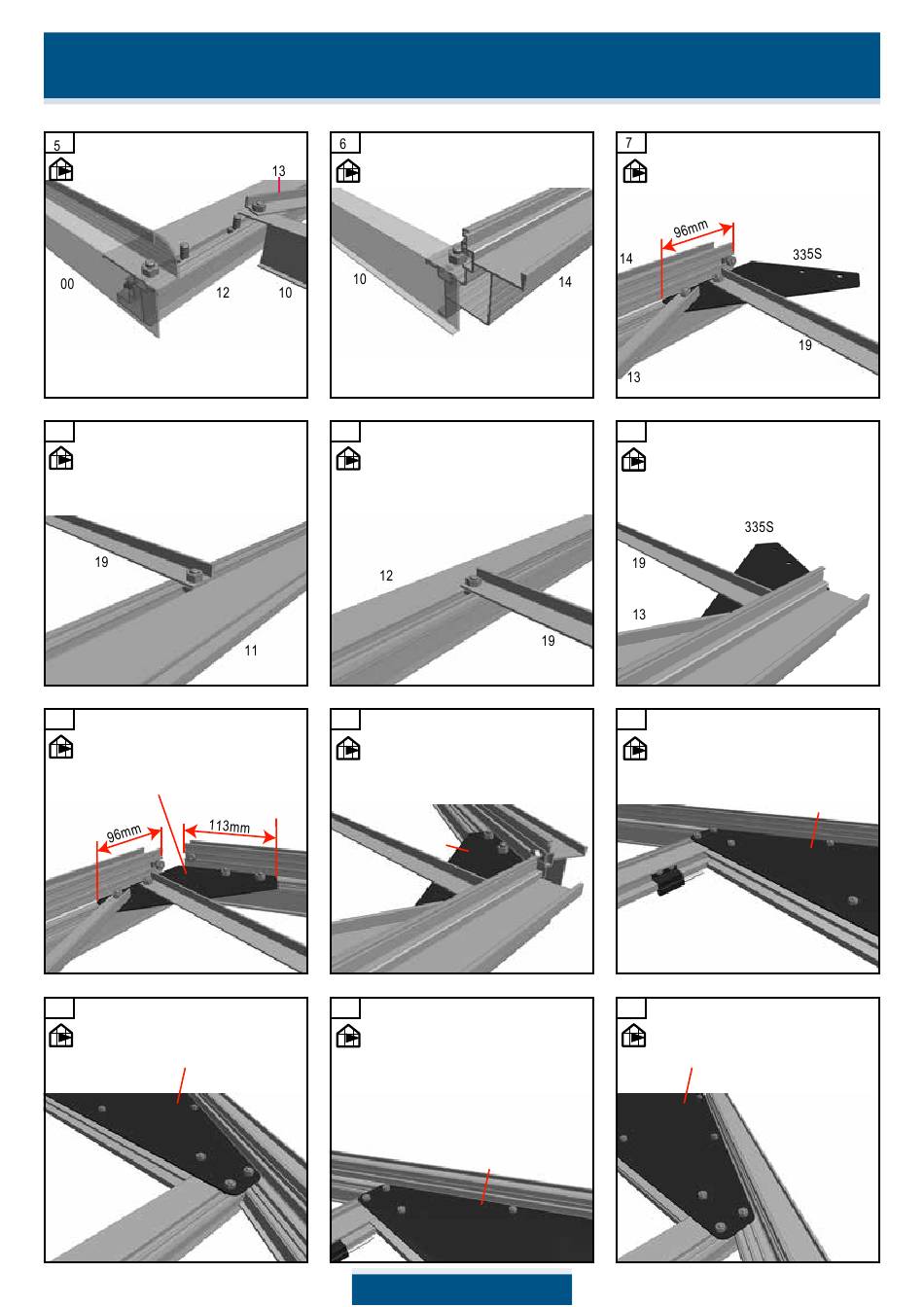 5

13

00

12

10

6

10

14

7

96mm

14

335S

19

13

19

11

12

19

335S

19

13

96mm

113mm