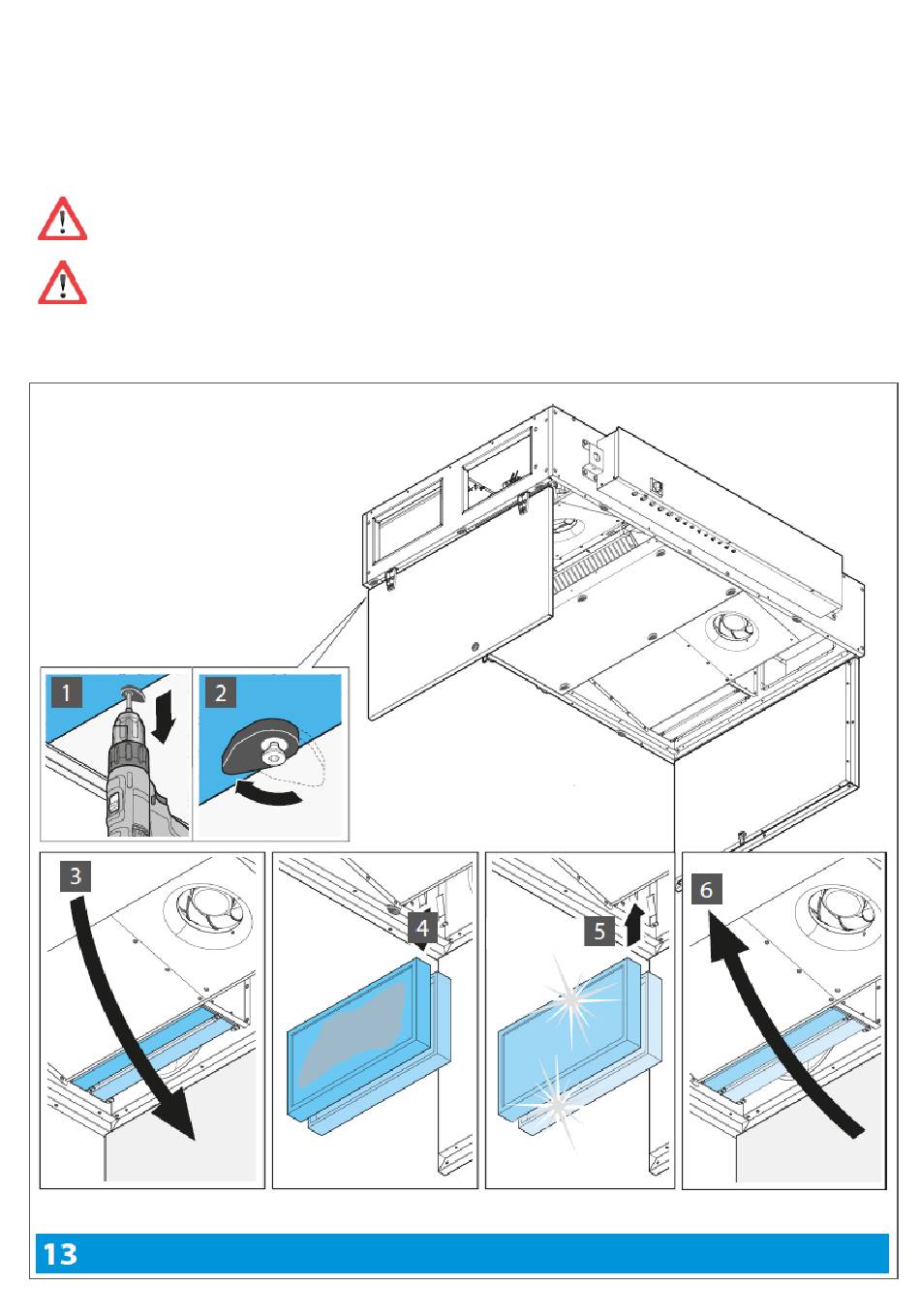 1
2
3
4
5
6
13