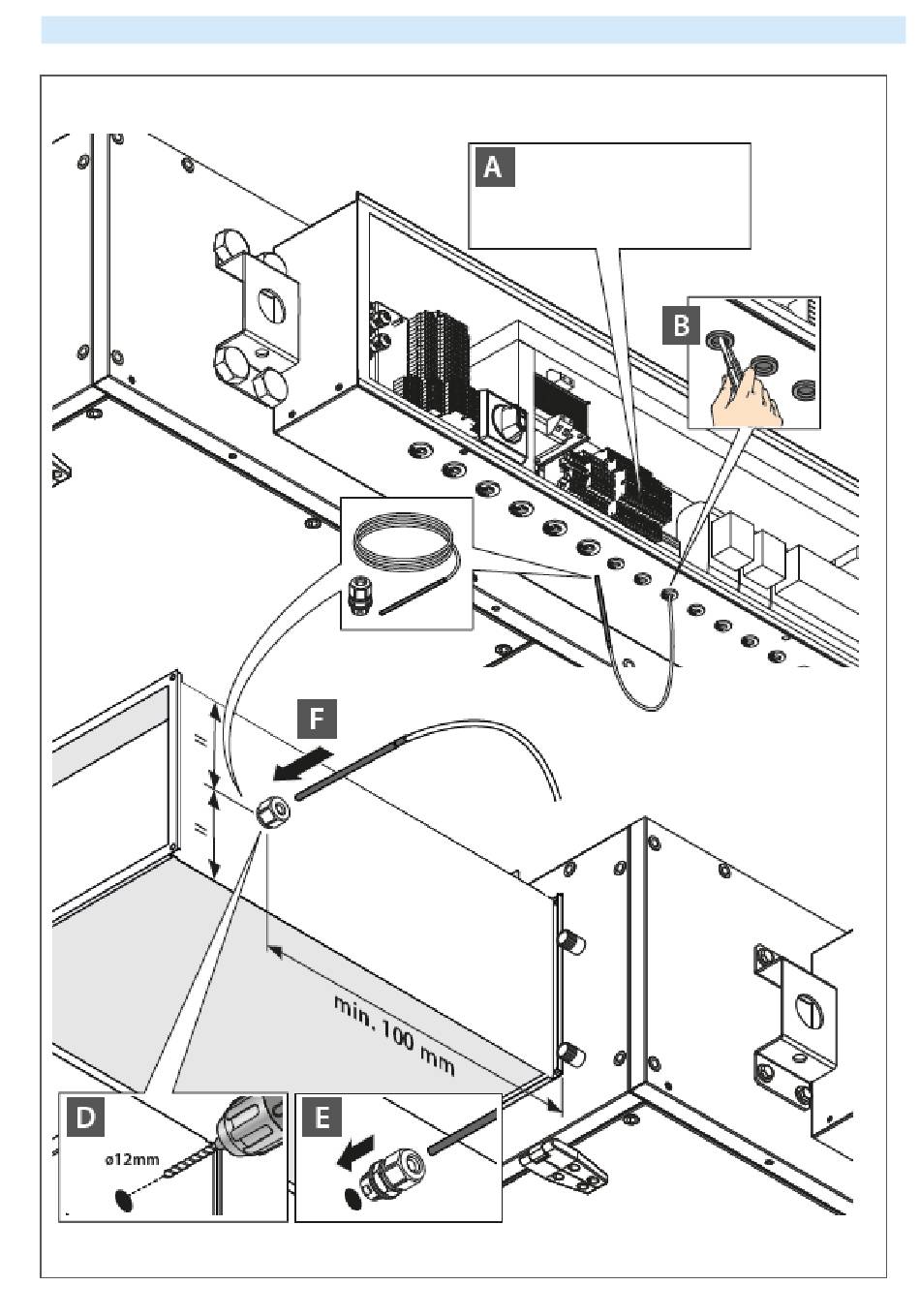 A

B

F

=

=

min. 100 mm

D

ø12mm

E