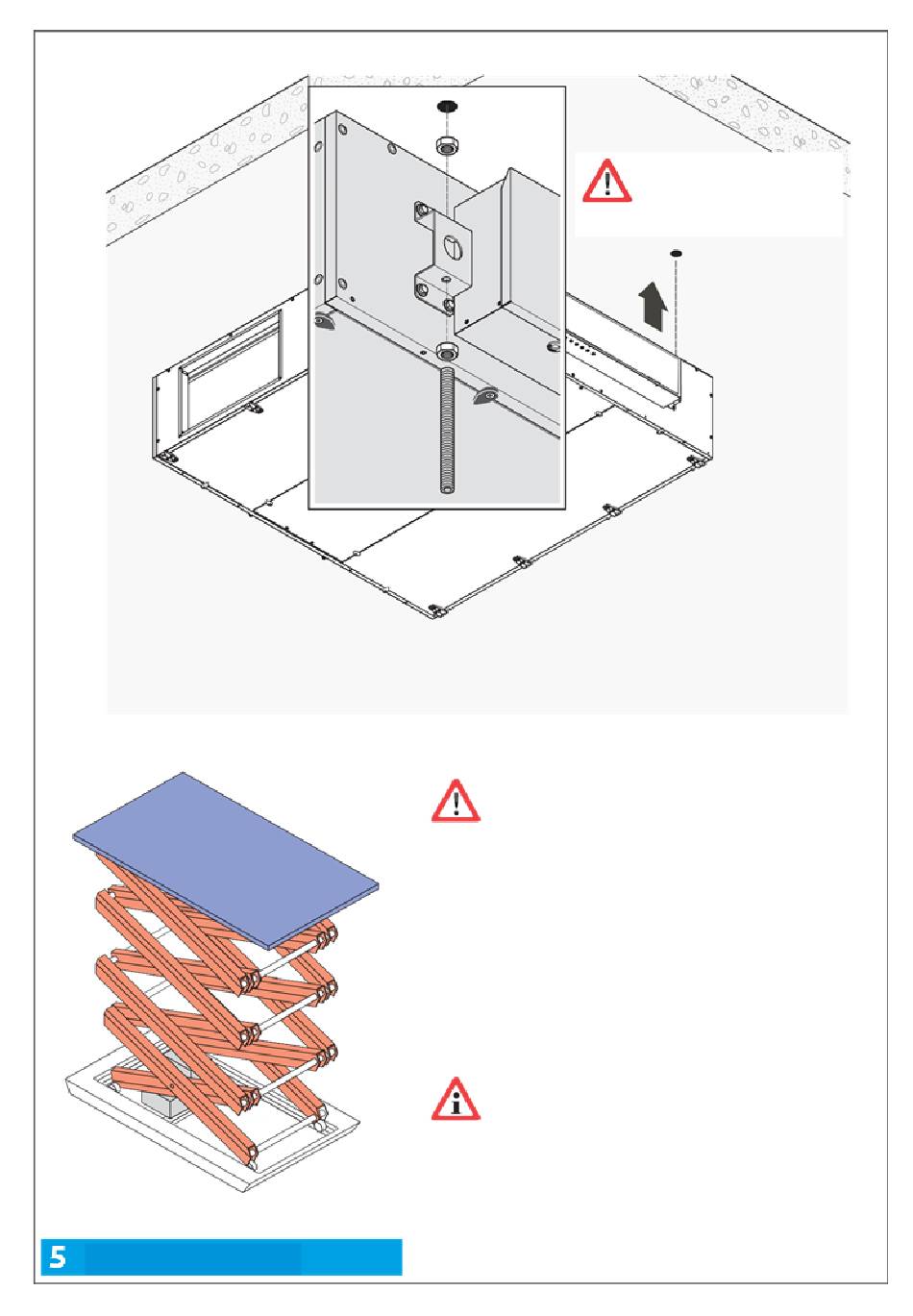 5