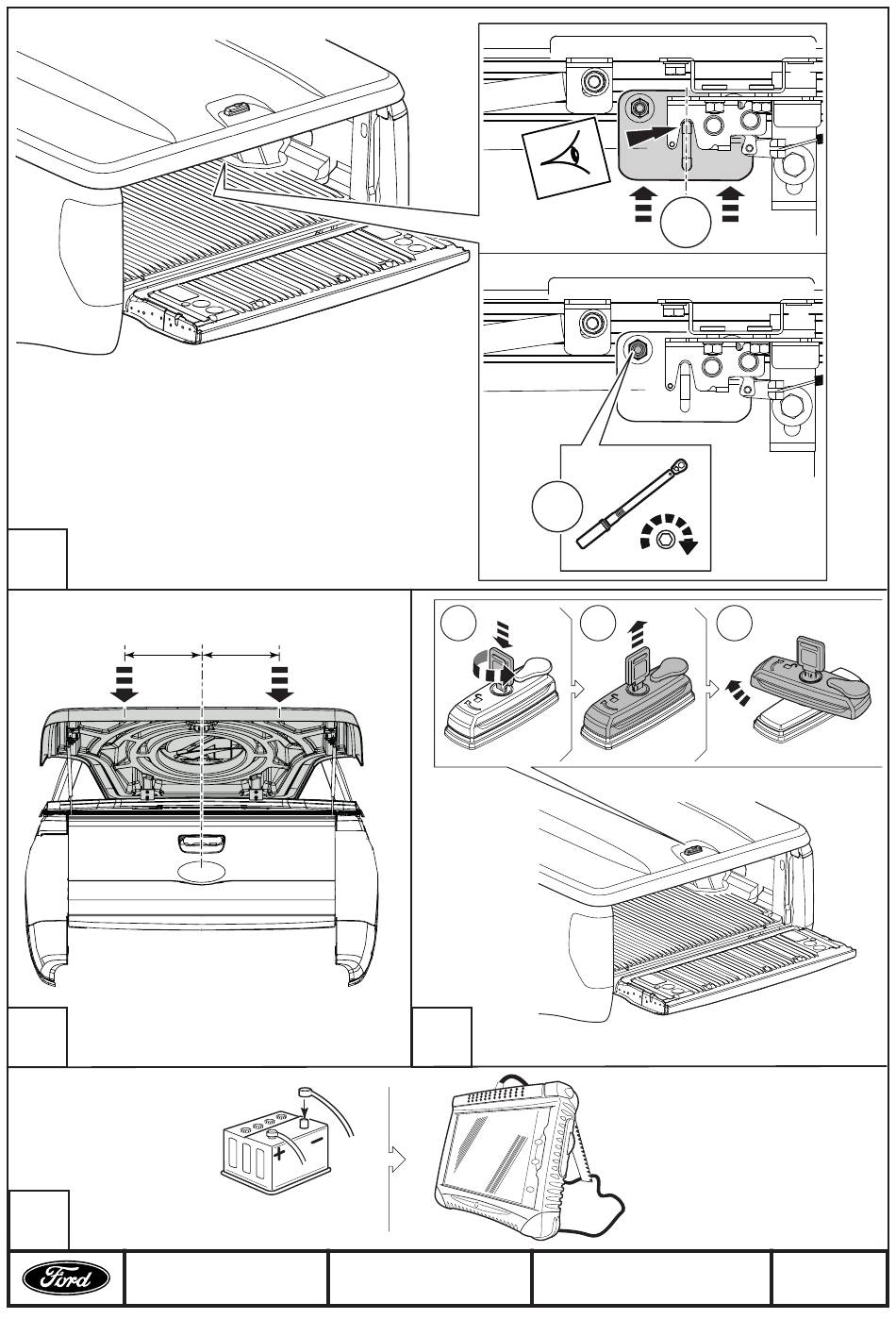 Ford